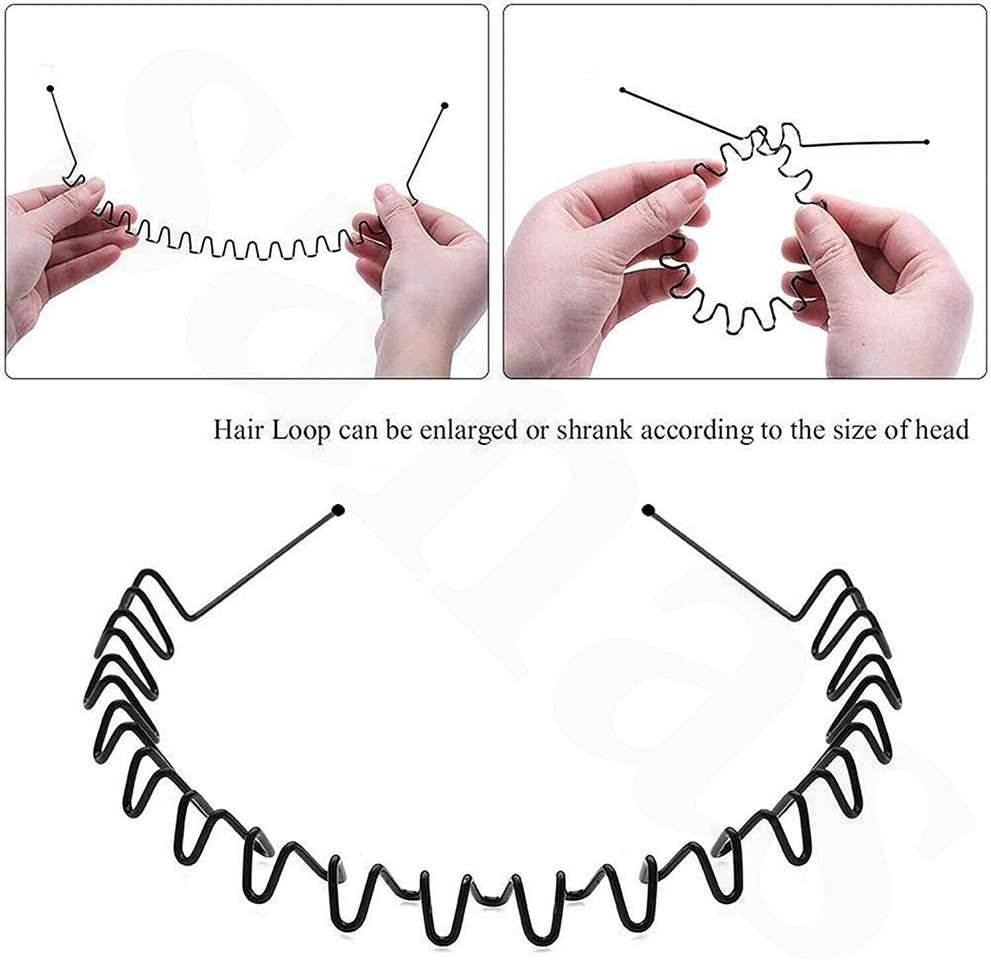 Hair Loop can be enlarged or shrank according to the size of head