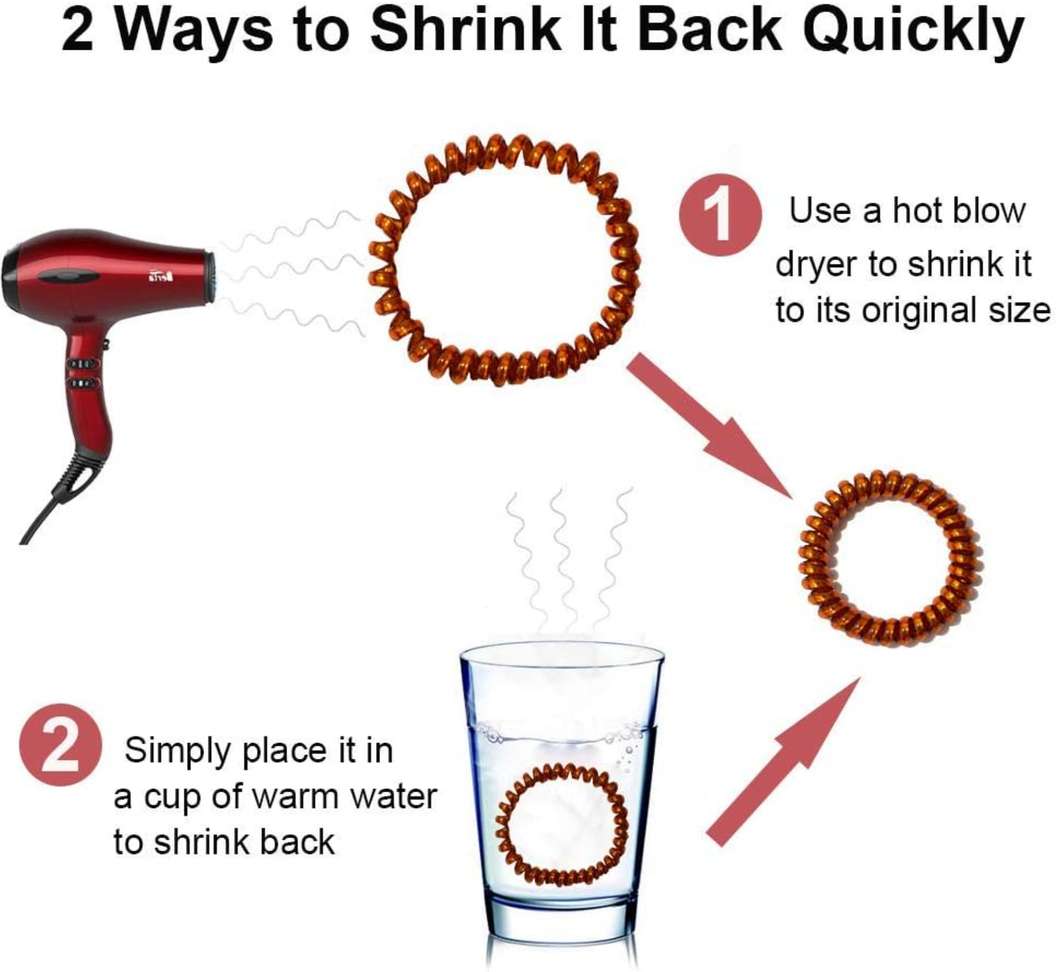 2 Ways to Shrink It Back Quickly

1 Use a hot blow dryer to shrink it to its original size

2 Simply place it in a cup of warm water to shrink back