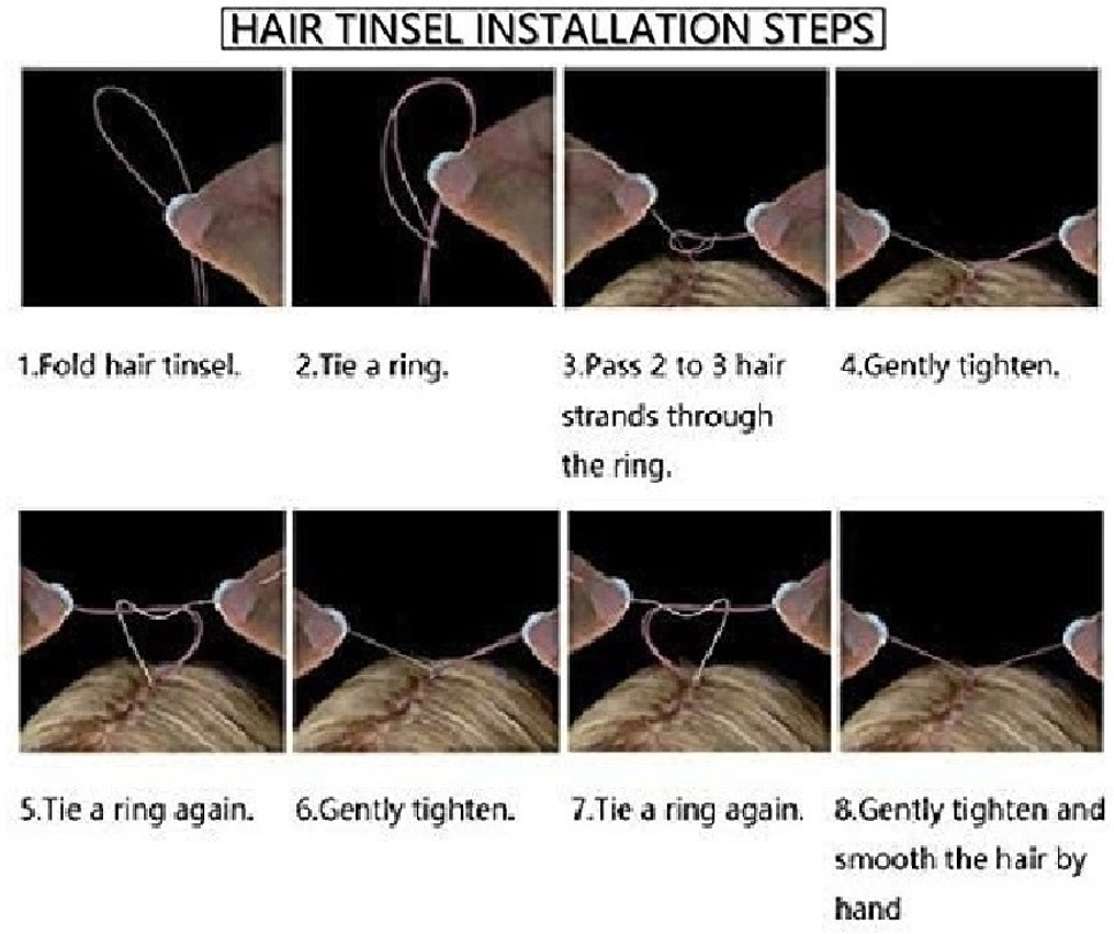 HAIR TINSEL INSTALLATION STEPS

1.Fold hair tinsel.

2.Tie a ring.

3.Pass 2 to 3 hair strands through the ring.

4.Gently tighten.

5.Tie a ring again.

6.Gently tighten.

7.Tie a ring again.

8.Gently tighten and smooth the hair by hand