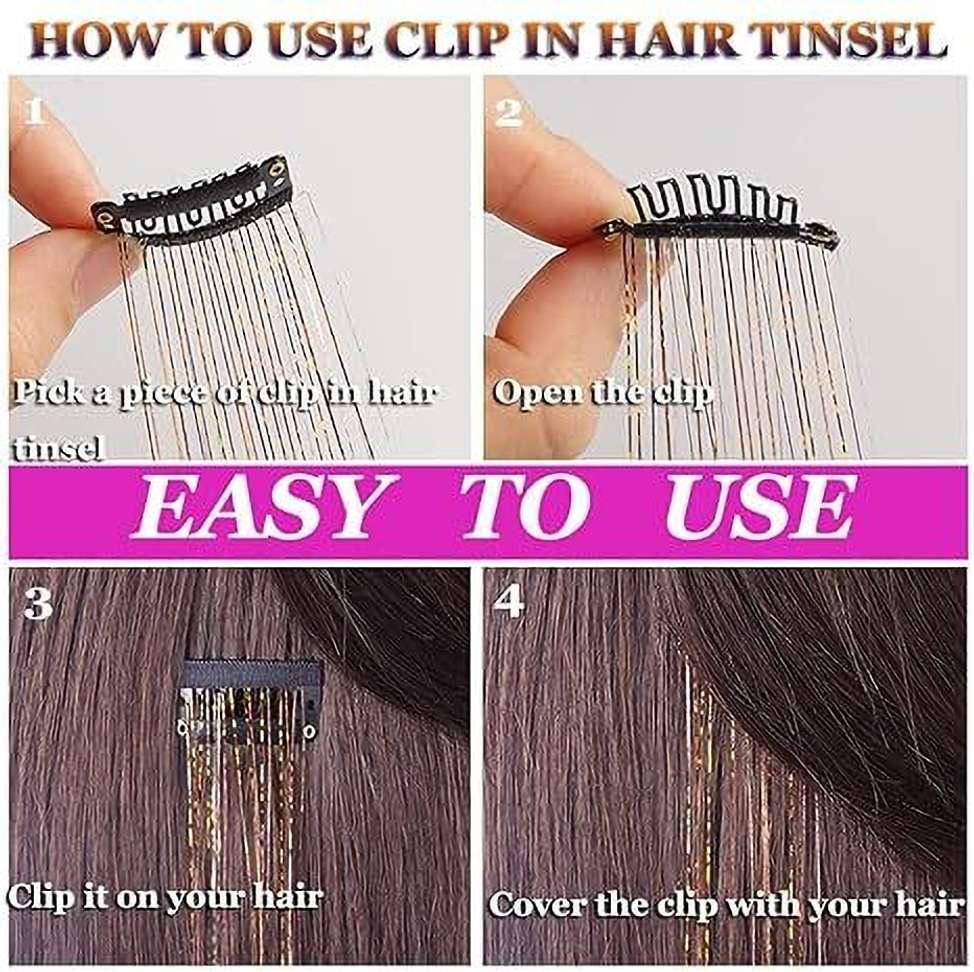 HOW TO USE CLIP IN HAIR TINSEL

1

Pick a piece of clip in hair tinsel

2

Open the clip

EASY TO USE

3

Clip it on your hair

4

Cover the clip with your hair