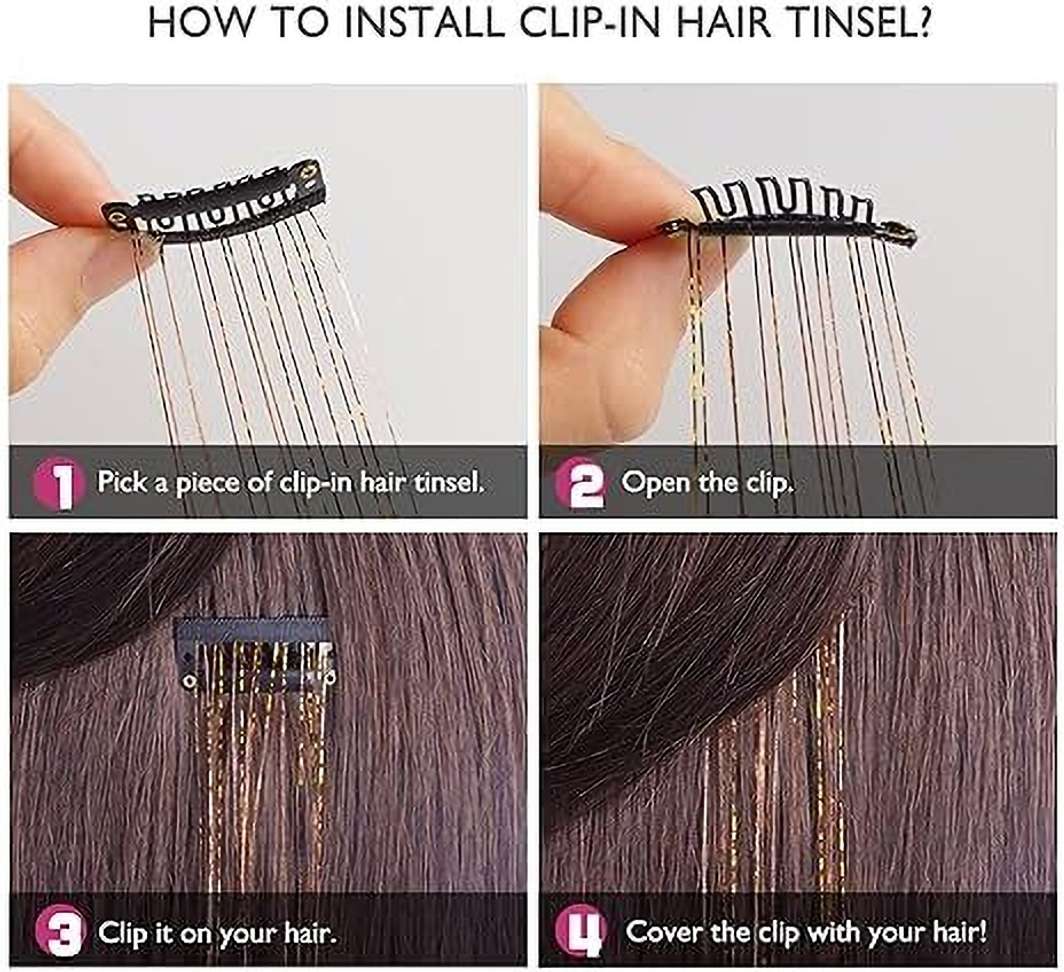 HOW TO INSTALL CLIP-IN HAIR TINSEL?

1 Pick a piece of clip-in hair tinsel.

2 Open the clip.

3 Clip it on your hair.

4 Cover the clip with your hair!