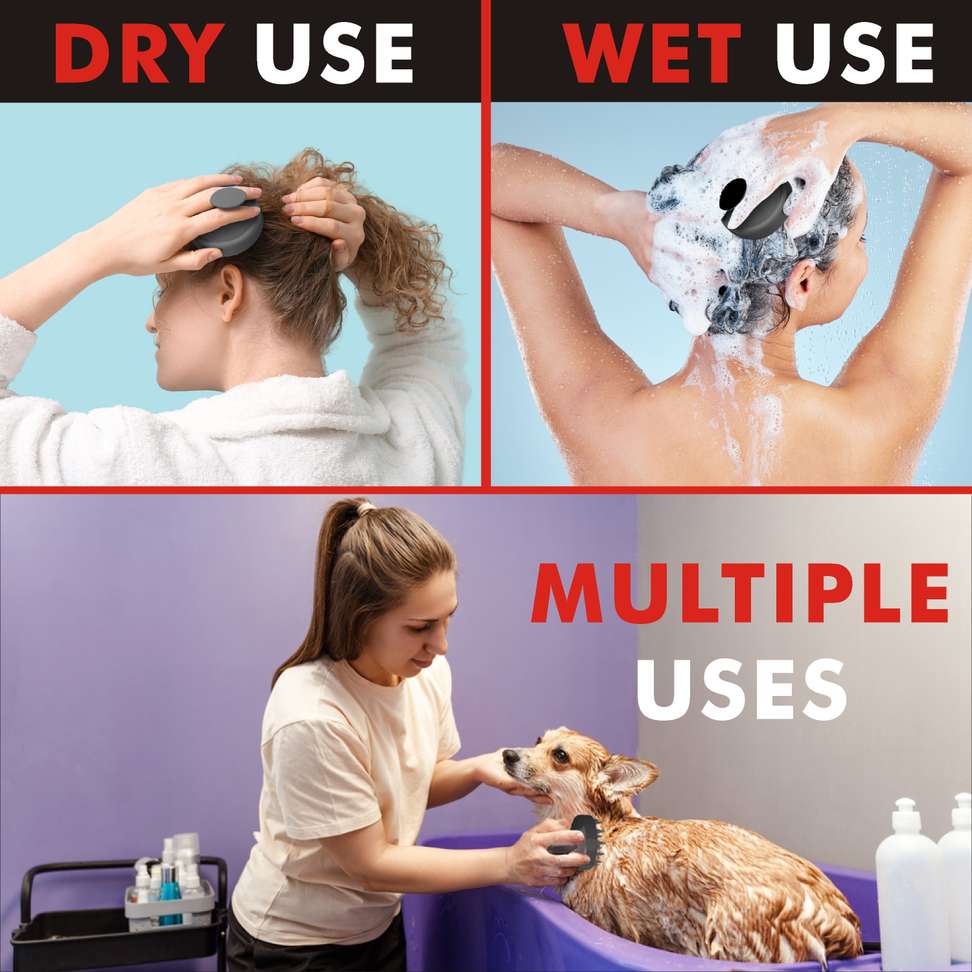 DRY USE

WET USE

MULTIPLE USES