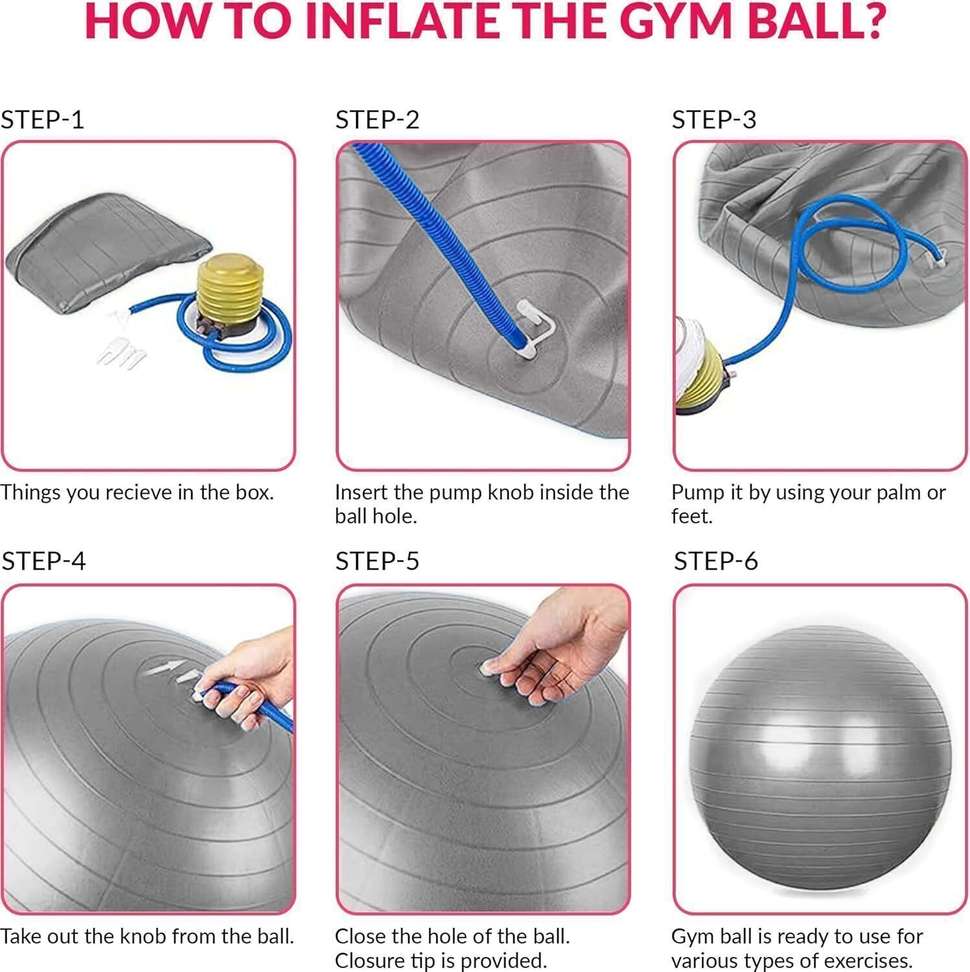 HOW TO INFLATE THE GYM BALL?

STEP-1

Things you recieve in the box.

STEP-2

Insert the pump knob inside the ball hole.

STEP-3

Pump it by using your palm or feet.

STEP-4

Take out the knob from the ball.

STEP-5

Close the hole of the ball. Closure tip is provided.

STEP-6

Gym ball is ready to use for various types of exercises.