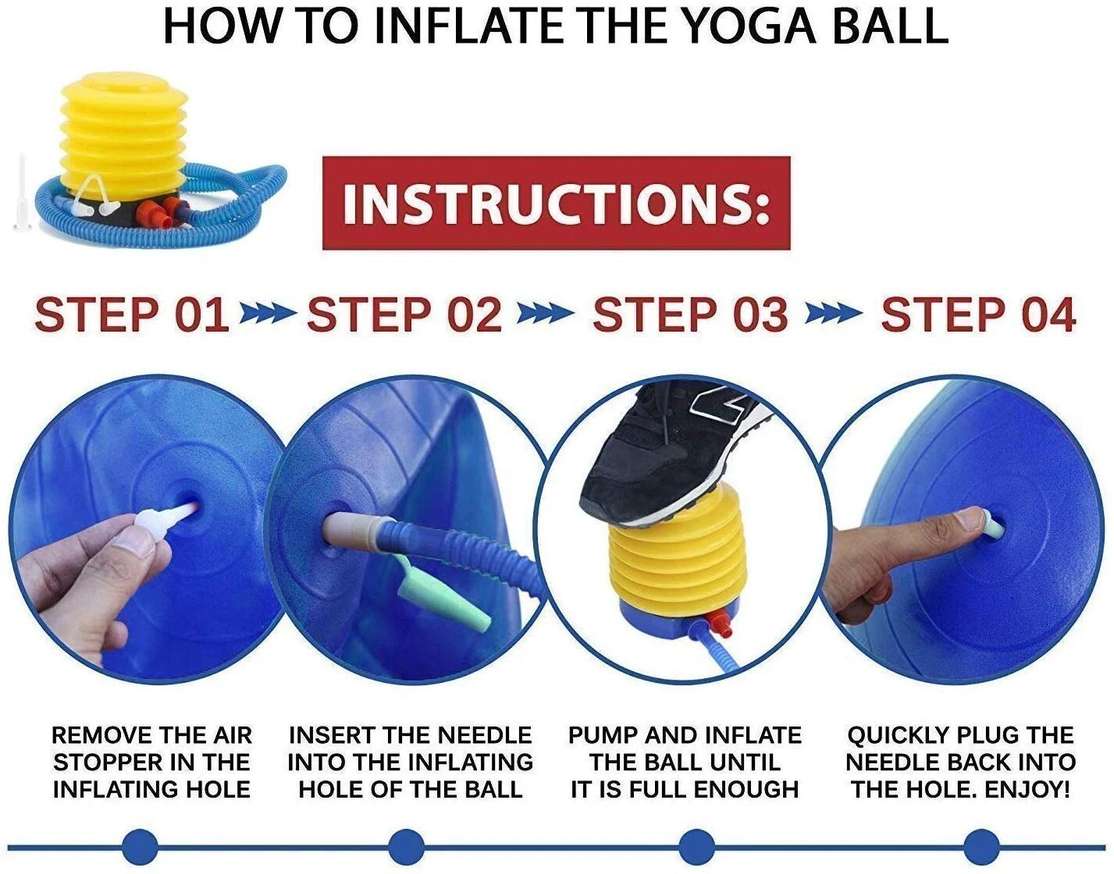 HOW TO INFLATE THE YOGA BALL

INSTRUCTIONS:

STEP 01 STEP 02 STEP 03 STEP 04

REMOVE THE AIR STOPPER IN THE INFLATING HOLE

INSERT THE NEEDLE INTO THE INFLATING HOLE OF THE BALL

PUMP AND INFLATE THE BALL UNTIL IT IS FULL ENOUGH

QUICKLY PLUG THE NEEDLE BACK INTO THE HOLE. ENJOY!