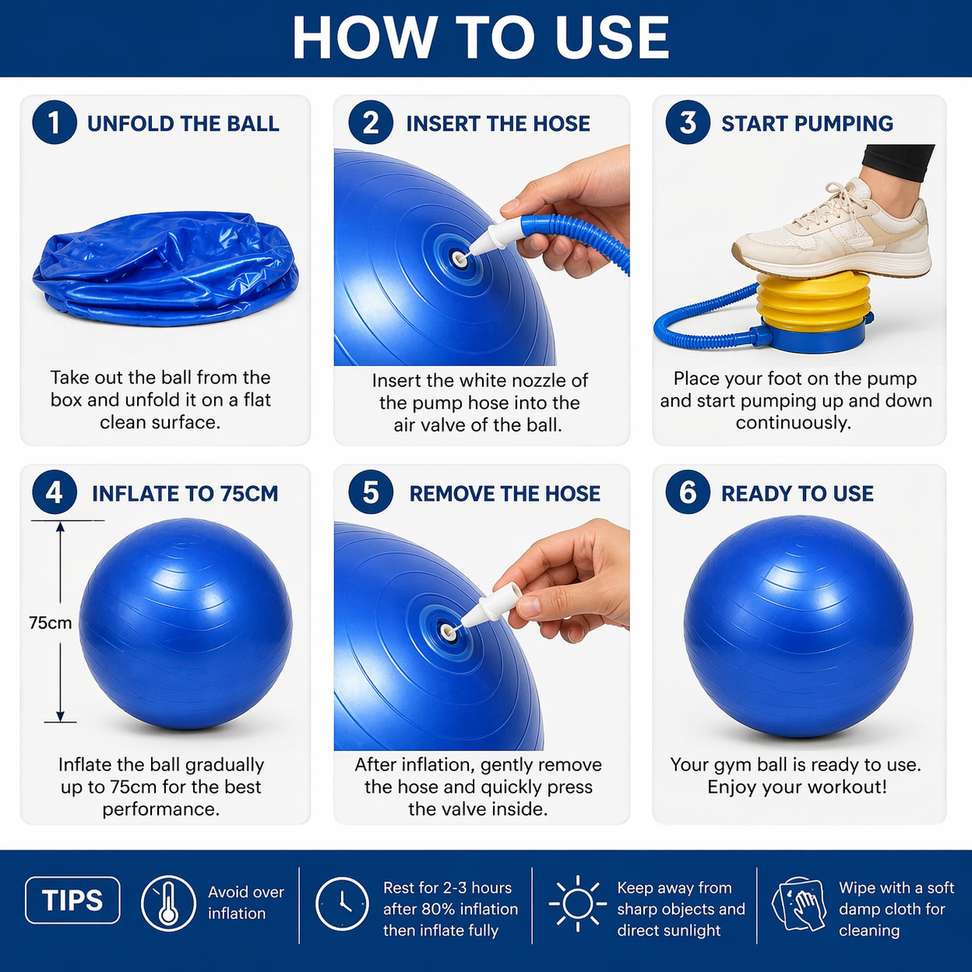 HOW TO USE

1 UNFOLD THE BALL

Take out the ball from the box and unfold it on a flat clean surface.

2 INSERT THE HOSE

Insert the white nozzle of the pump hose into the air valve of the ball.

3 START PUMPING

Place your foot on the pump and start pumping up and down continuously.

4 INFLATE TO 75CM

75cm

Inflate the ball gradually up to 75cm for the best performance.

5 REMOVE THE HOSE

After inflation, gently remove the hose and quickly press the valve inside.

6 READY TO USE

Your gym ball is ready to use. Enjoy your workout!

TIPS

Avoid over inflation

Rest for 2-3 hours after 80% inflation then inflate fully

Keep away from sharp objects and direct sunlight

Wipe with a soft damp cloth for cleaning