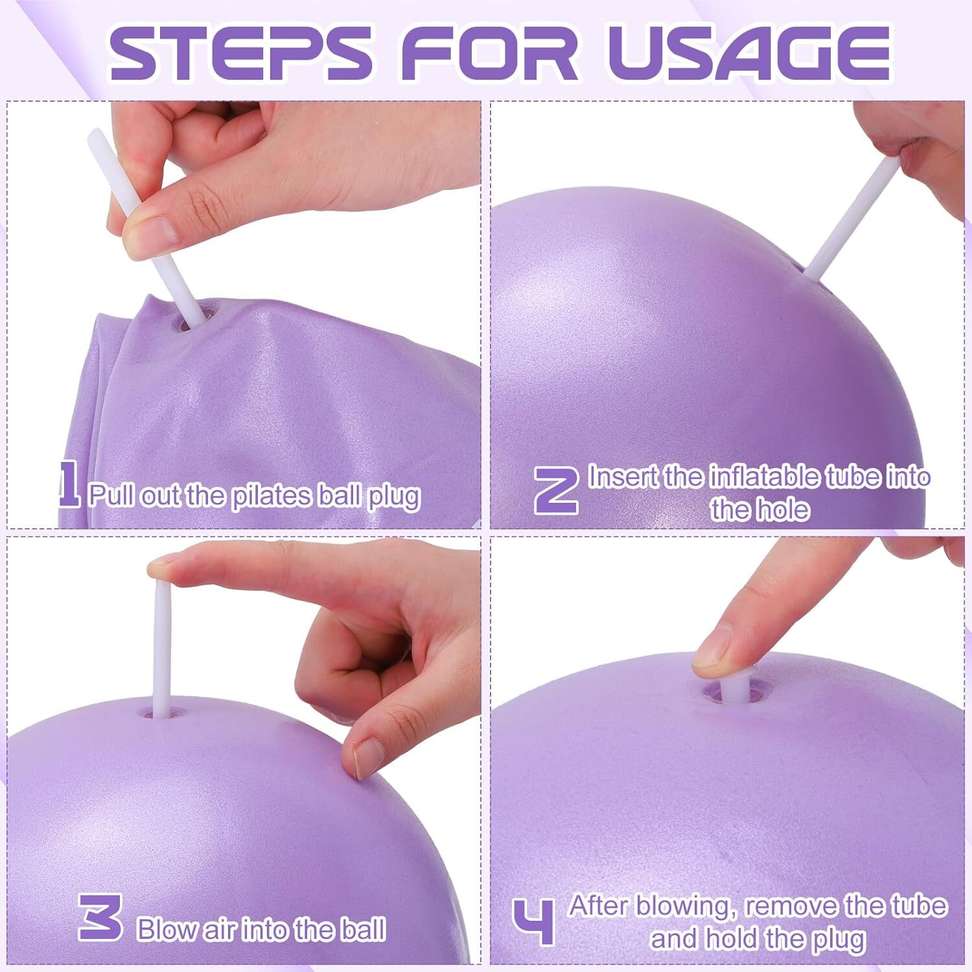 STEPS FOR USAGE

1 Pull out the pilates ball plug

2 Insert the inflatable tube into the hole

3 Blow air into the ball

4 After blowing, remove the tube and hold the plug