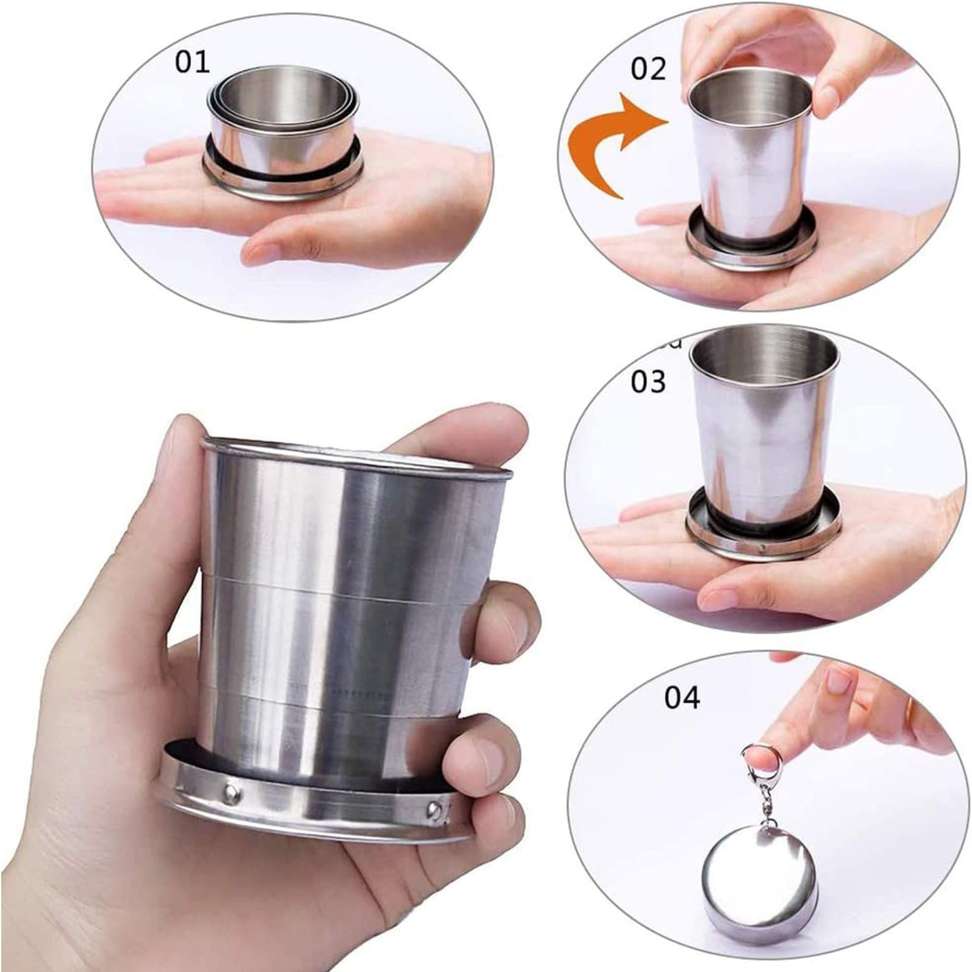 01

02

03

04