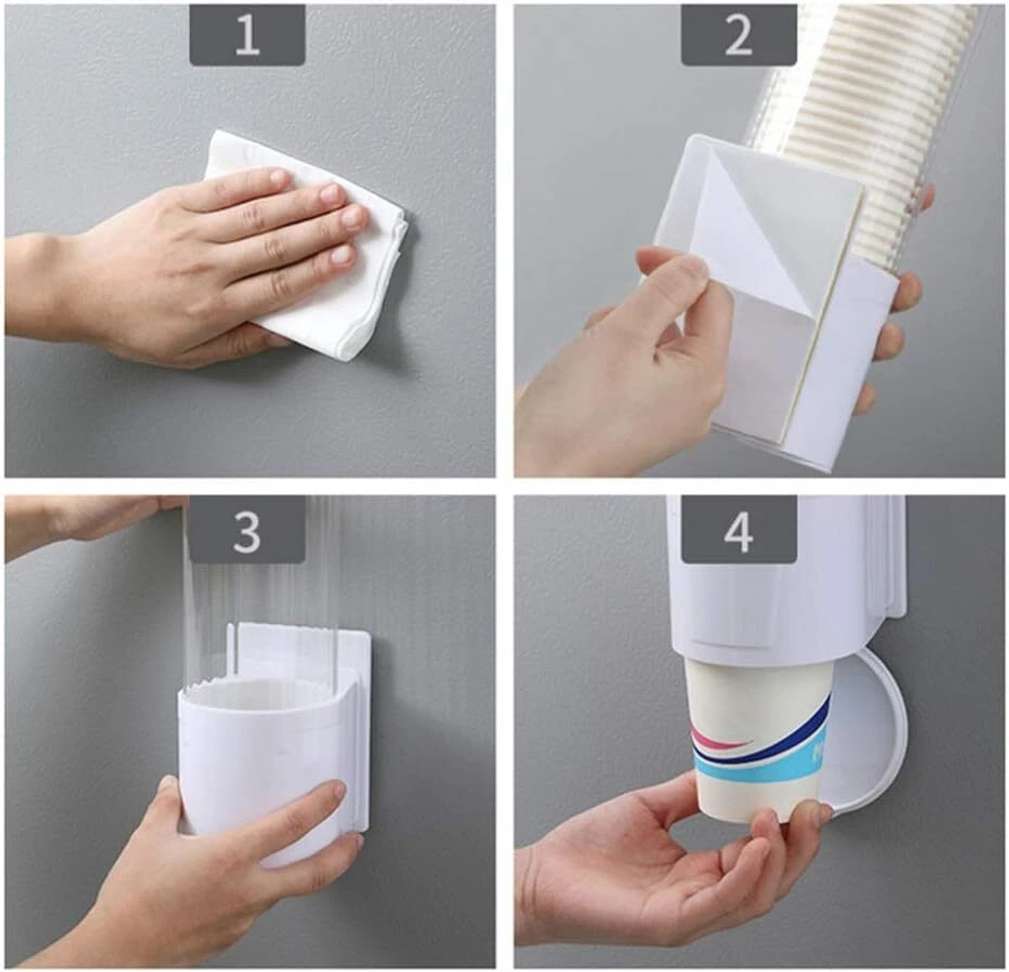 1

2

3

4