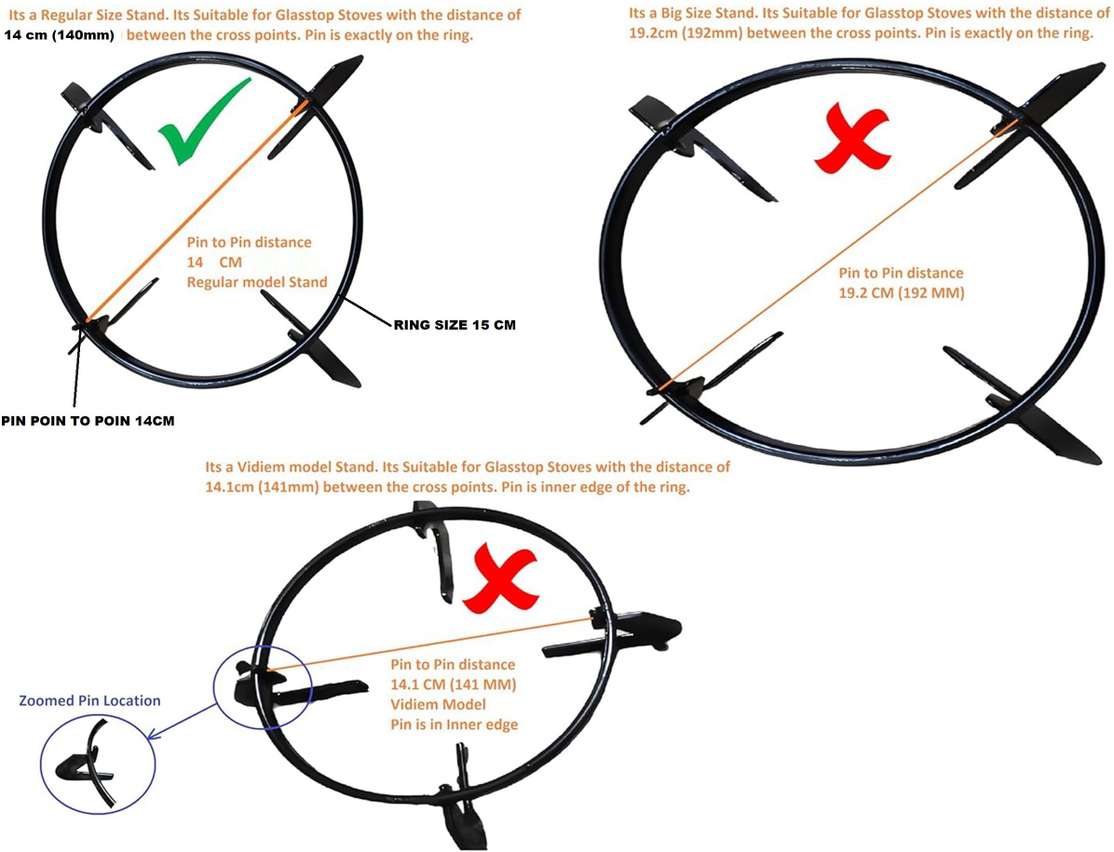 Its a Regular Size Stand. Its Suitable for Glasstop Stoves with the distance of 14 cm (140mm) between the cross points. Pin is exactly on the ring.

Pin to Pin distance
14 CM
Regular model Stand

RING SIZE 15 CM

PIN POIN TO POIN 14CM

Its a Big Size Stand. Its Suitable for Glasstop Stoves with the distance of 19.2cm (192mm) between the cross points. Pin is exactly on the ring.

Pin to Pin distance
19.2 CM (192 MM)

Its a Vidiem model Stand. Its Suitable for Glasstop Stoves with the distance of 14.1cm (141mm) between the cross points. Pin is inner edge of the ring.

Pin to Pin distance
14.1 CM (141 MM)
Vidiem Model
Pin is in Inner edge

Zoomed Pin Location