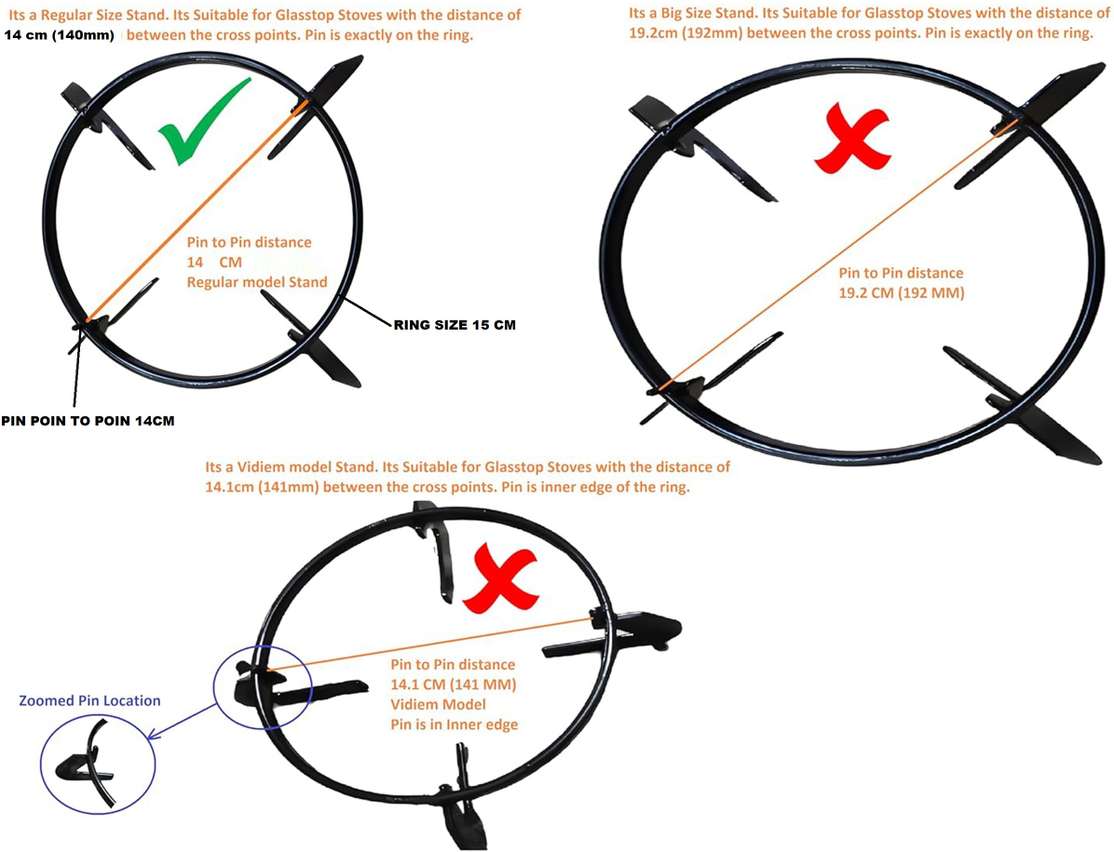 Its a Regular Size Stand. Its Suitable for Glasstop Stoves with the distance of 14 cm (140mm) between the cross points. Pin is exactly on the ring.

Pin to Pin distance
14 CM
Regular model Stand

RING SIZE 15 CM

PIN POIN TO POIN 14CM

Its a Big Size Stand. Its Suitable for Glasstop Stoves with the distance of 19.2cm (192mm) between the cross points. Pin is exactly on the ring.

Pin to Pin distance
19.2 CM (192 MM)

Its a Vidiem model Stand. Its Suitable for Glasstop Stoves with the distance of 14.1cm (141mm) between the cross points. Pin is inner edge of the ring.

Pin to Pin distance
14.1 CM (141 MM)
Vidiem Model
Pin is in Inner edge

Zoomed Pin Location