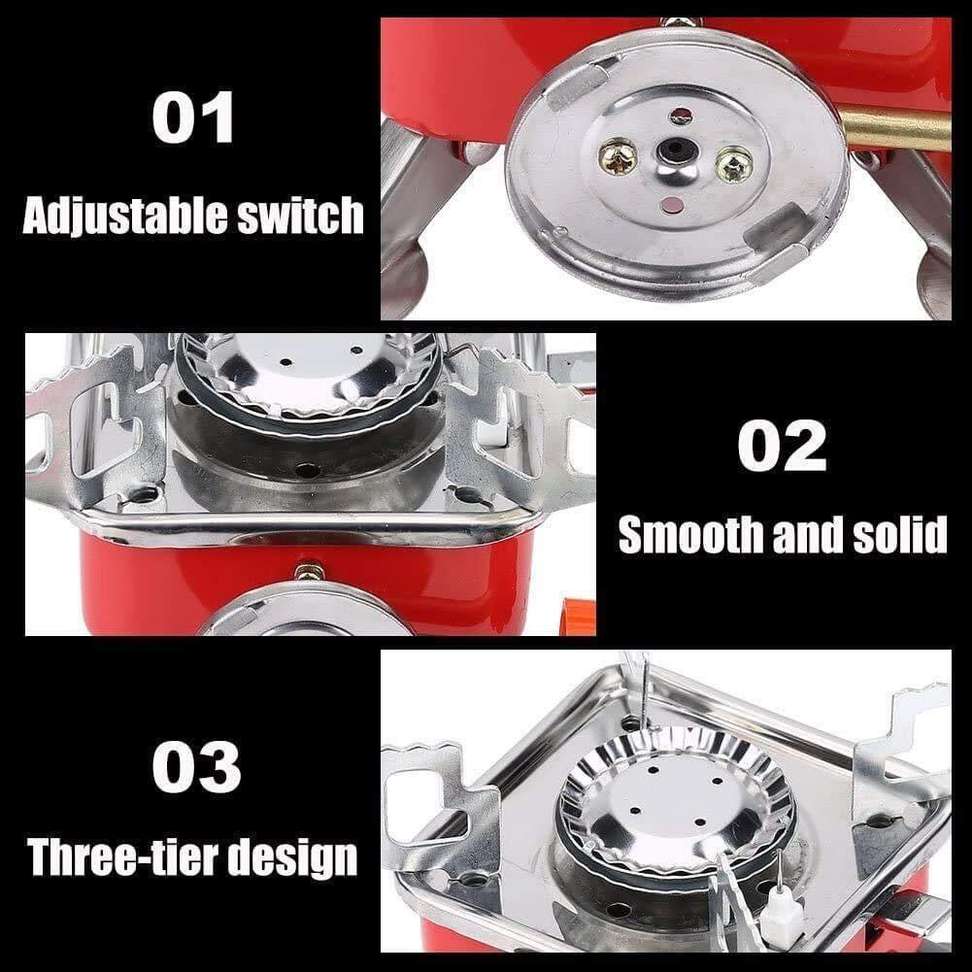 01

Adjustable switch

02

Smooth and solid

03

Three-tier design