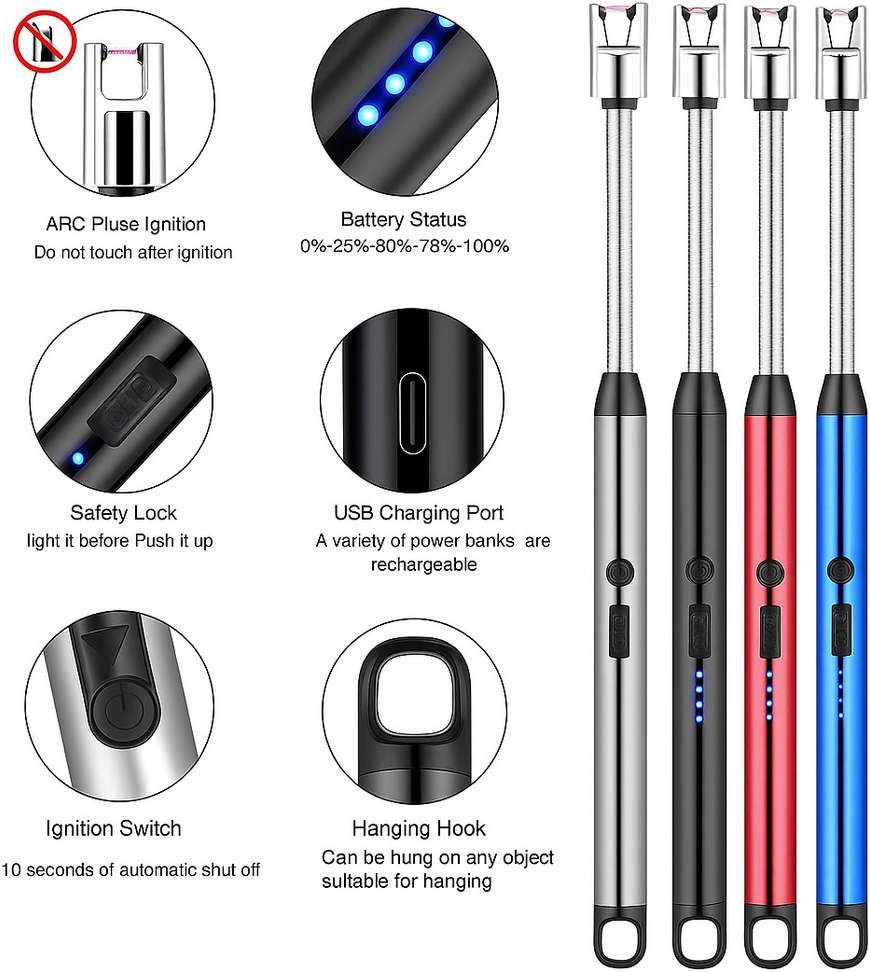 ARC Pluse Ignition
Do not touch after ignition

Battery Status
0%-25%-80%-78%-100%

Safety Lock
light it before Push it up

USB Charging Port
A variety of power banks are rechargeable

Ignition Switch
10 seconds of automatic shut off

Hanging Hook
Can be hung on any object sultable for hanging