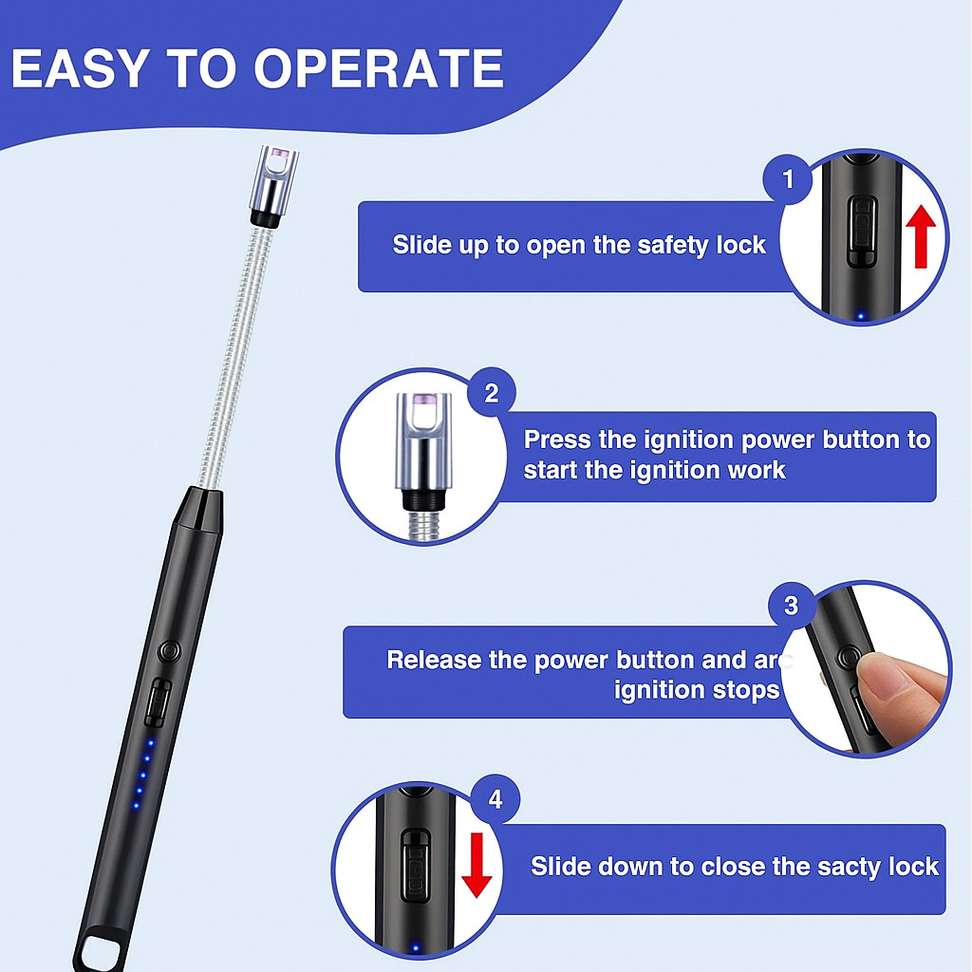 EASY TO OPERATE

1

Slide up to open the safety lock

2

Press the ignition power button to start the ignition work

3

Release the power button and arc ignition stops

4

Slide down to close the sacty lock