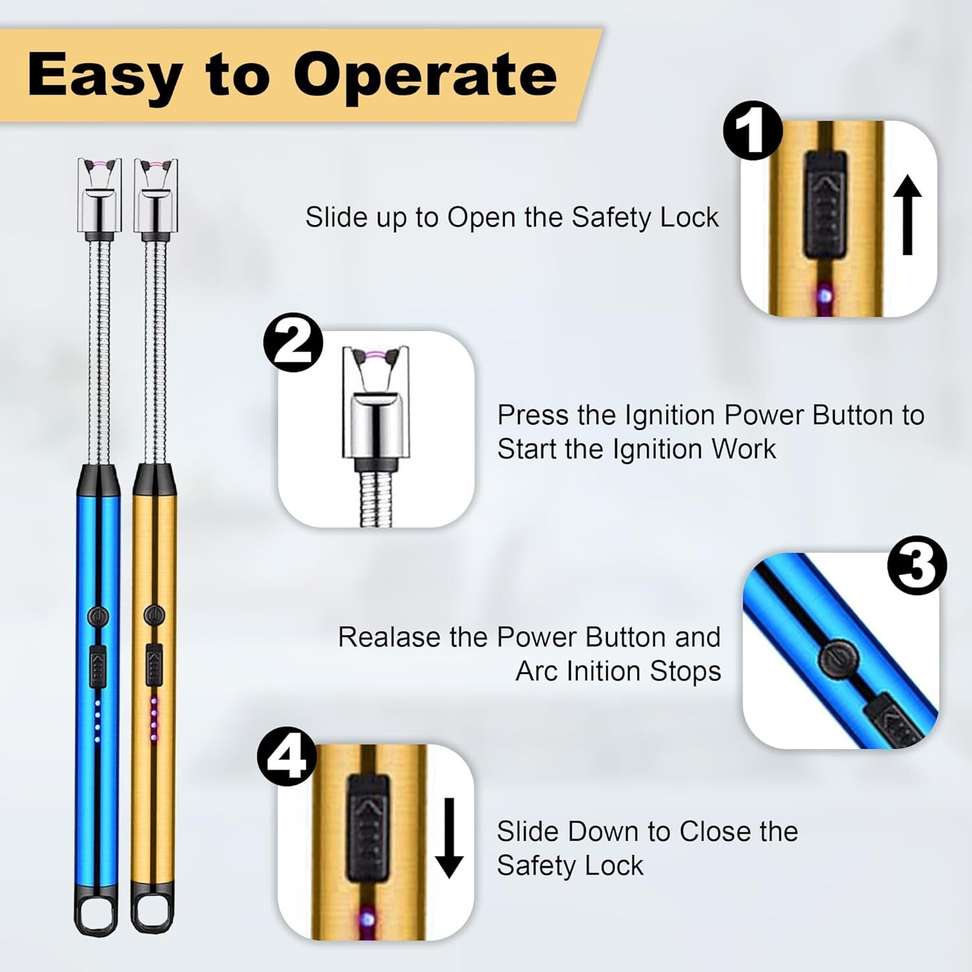 Easy to Operate

1

Slide up to Open the Safety Lock

2

Press the Ignition Power Button to Start the Ignition Work

3

Realase the Power Button and Arc Inition Stops

4

Slide Down to Close the Safety Lock