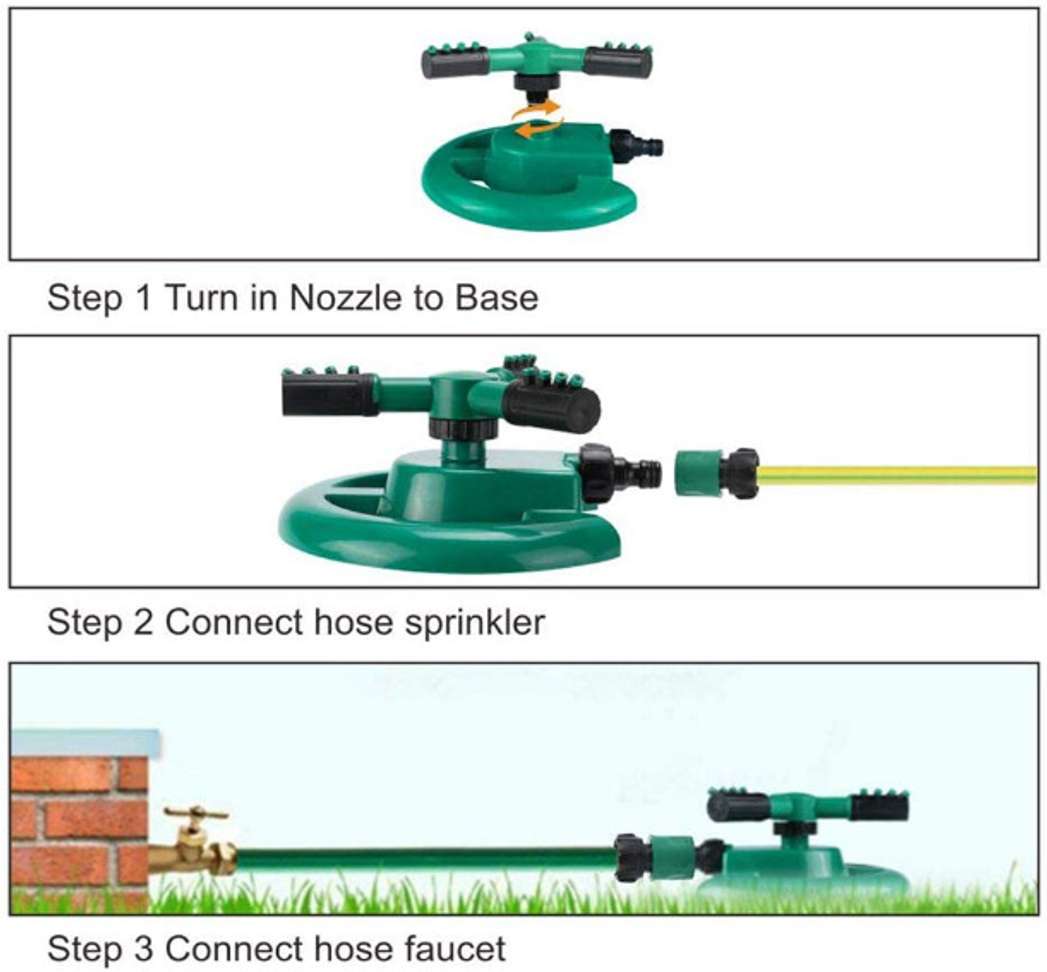 Step 1 Turn in Nozzle to Base

Step 2 Connect hose sprinkler

Step 3 Connect hose faucet