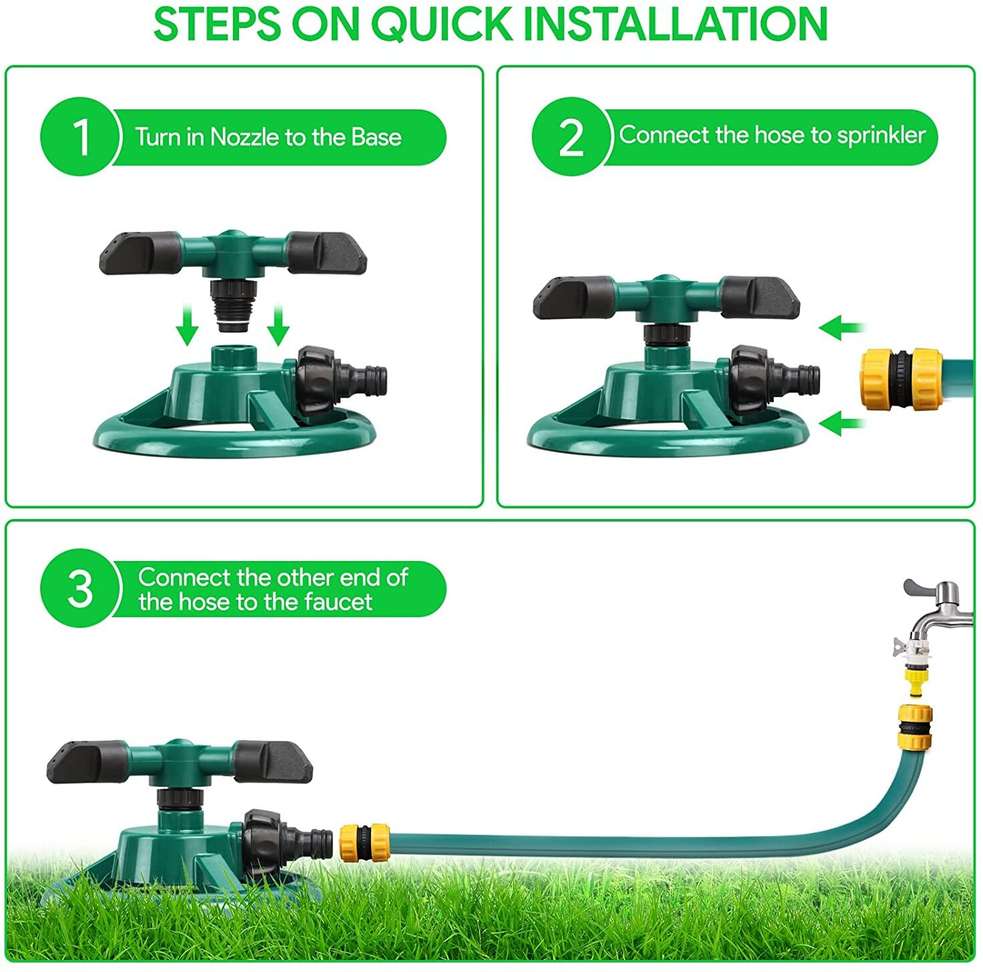 STEPS ON QUICK INSTALLATION

1 Turn in Nozzle to the Base

2 Connect the hose to sprinkler

3 Connect the other end of the hose to the faucet