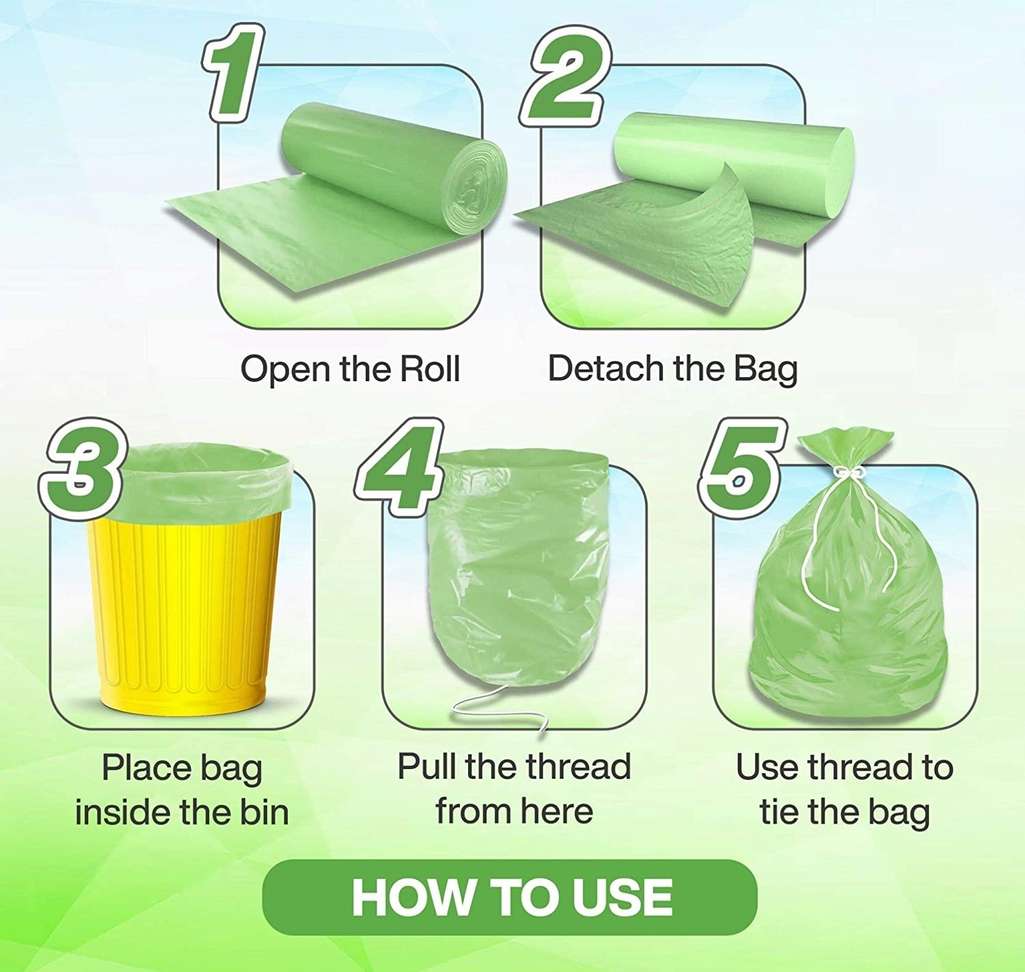 1

Open the Roll

2

Detach the Bag

3

Place bag inside the bin

4

Pull the thread from here

5

Use thread to tie the bag

HOW TO USE