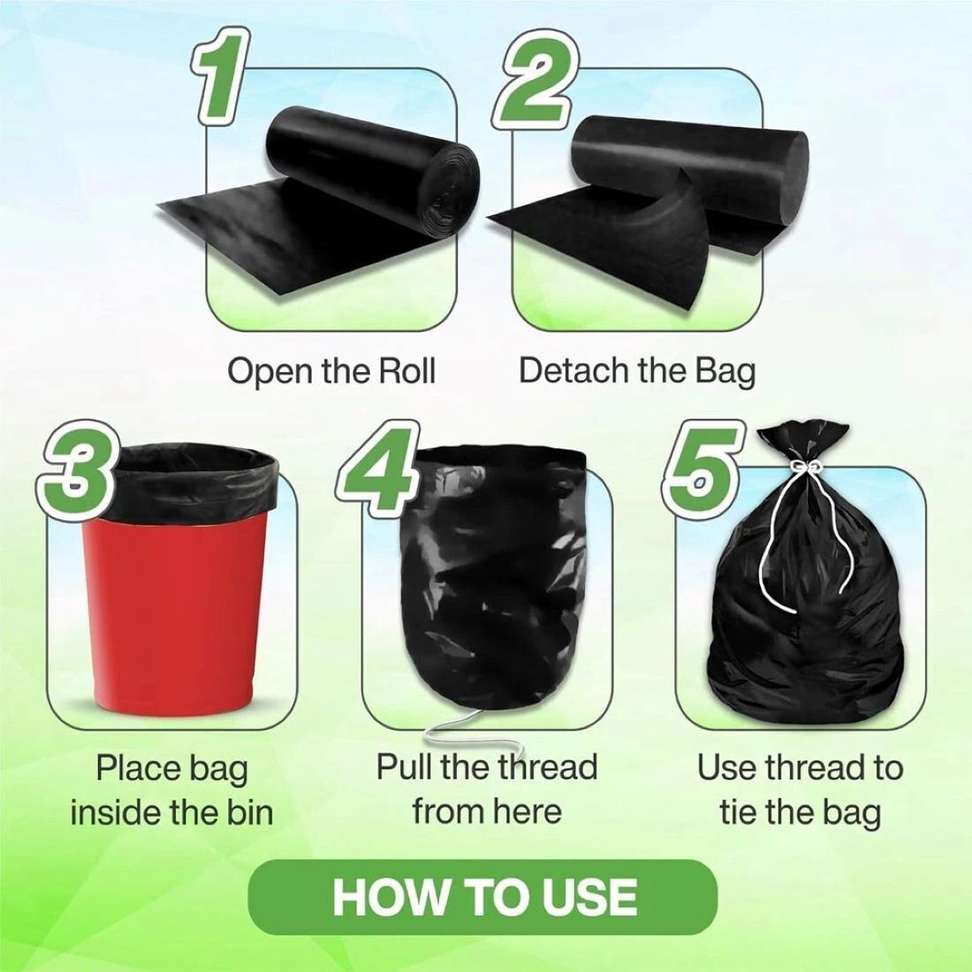 1

Open the Roll

2

Detach the Bag

3

Place bag inside the bin

4

Pull the thread from here

5

Use thread to tie the bag

HOW TO USE