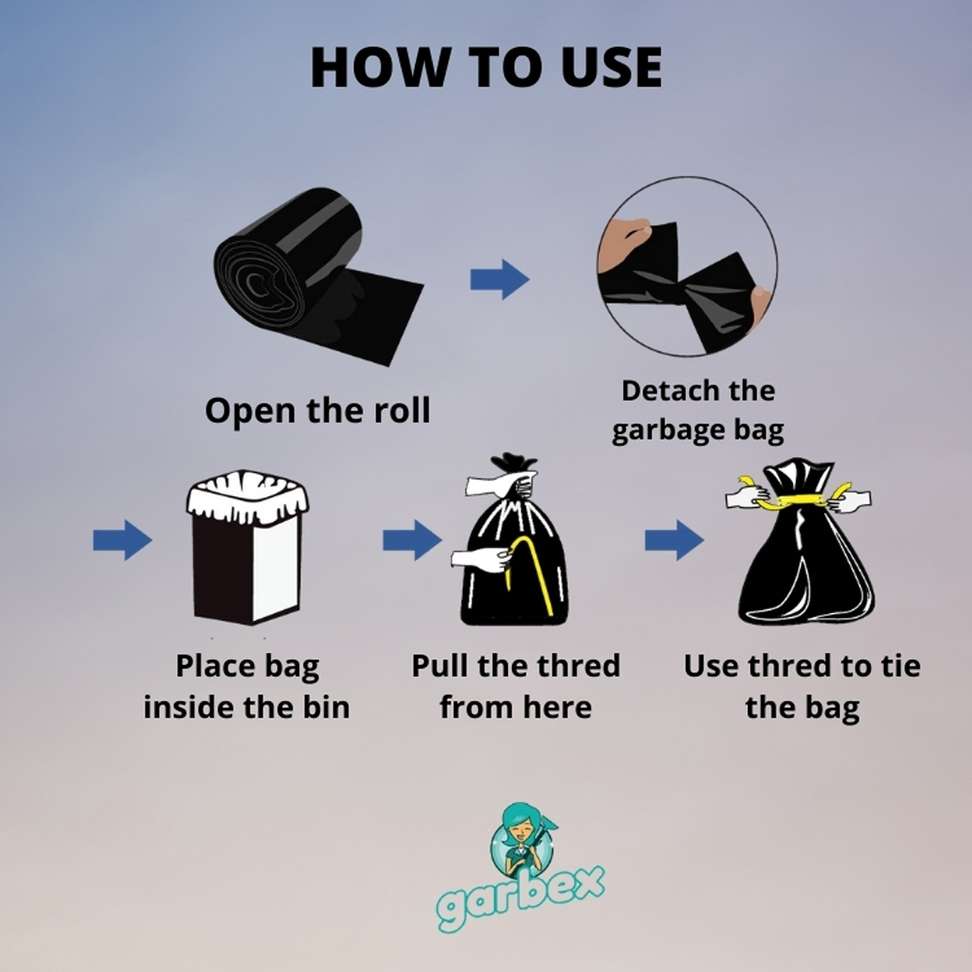 HOW TO USE

Open the roll

Detach the garbage bag

Place bag inside the bin

Pull the thred from here

Use thred to tie the bag

garbex