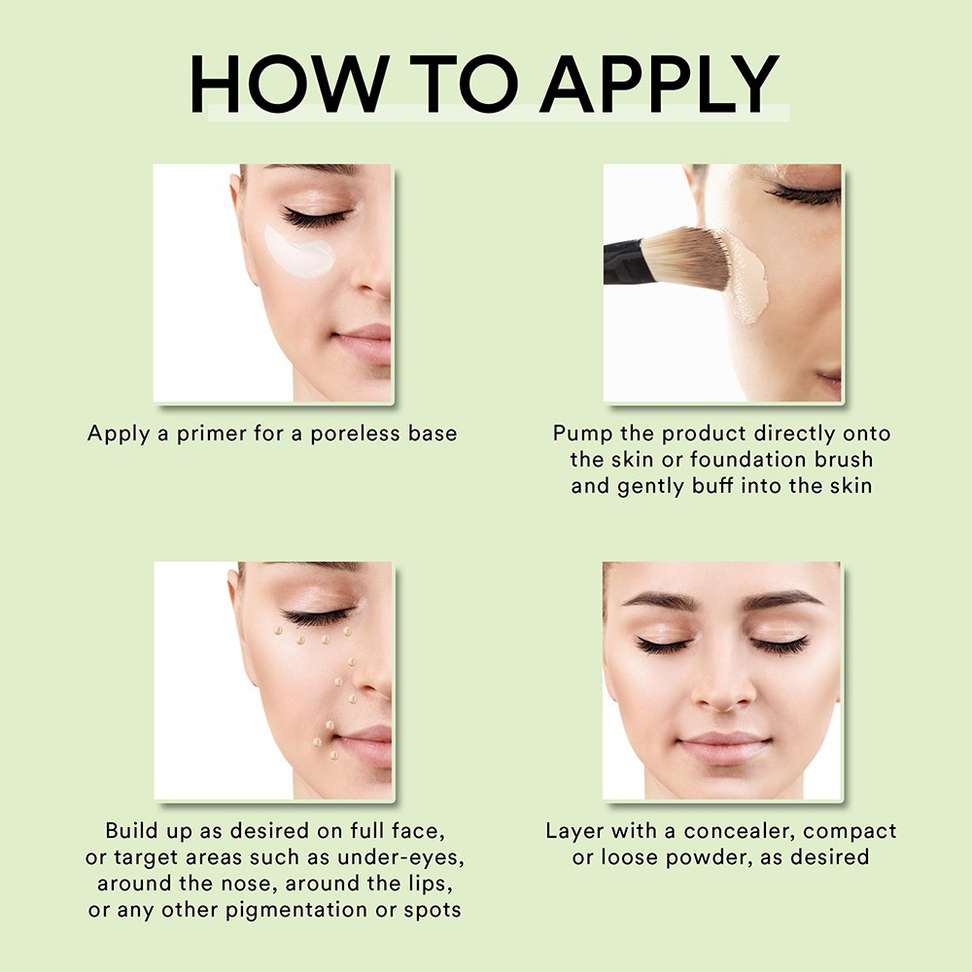 HOW TO APPLY

Apply a primer for a poreless base

Pump the product directly onto the skin or foundation brush and gently buff into the skin

Build up as desired on full face, or target areas such as under-eyes, around the nose, around the lips, or any other pigmentation or spots

Layer with a concealer, compact or loose powder, as desired