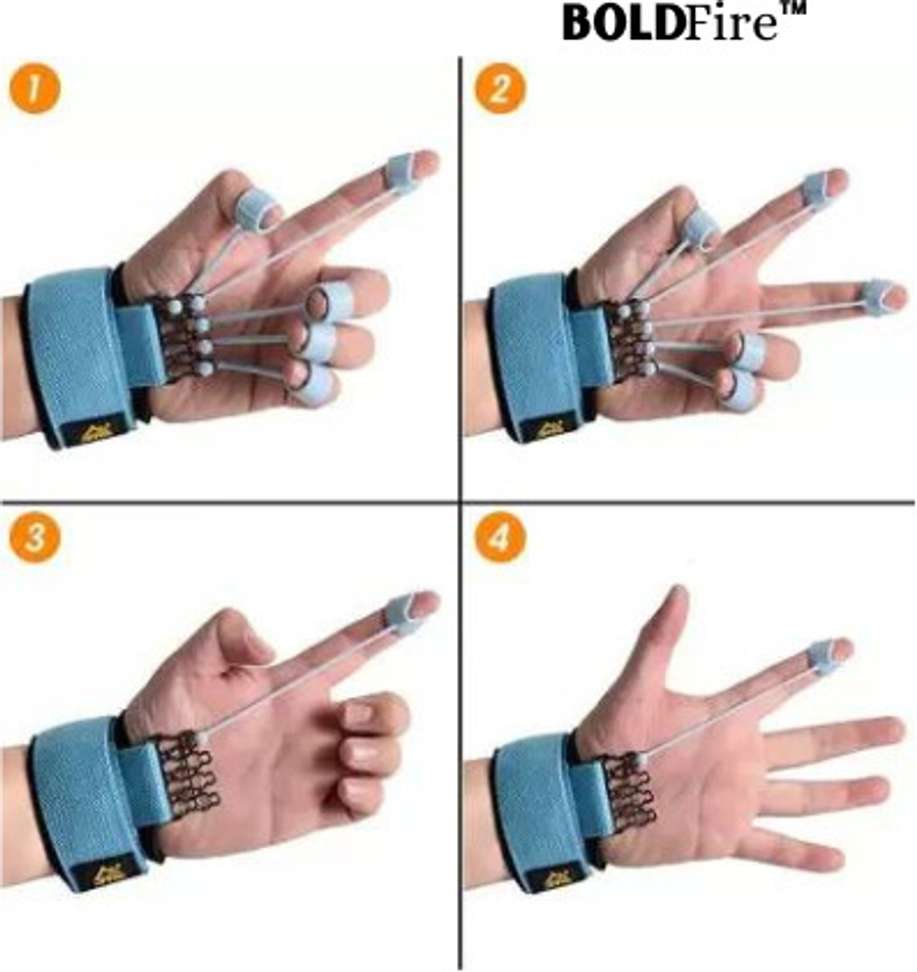 BOLDFire™

1

2

3

4