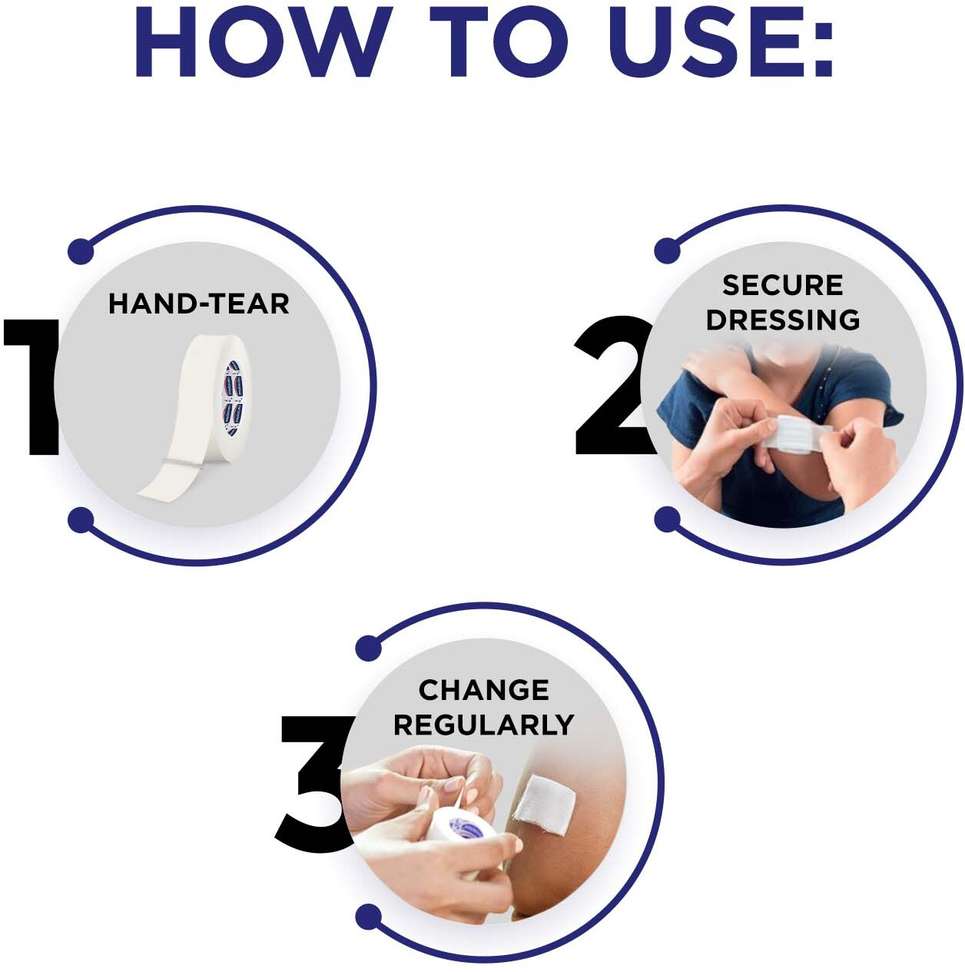 HOW TO USE:

1
HAND-TEAR

2
SECURE DRESSING

3
CHANGE REGULARLY