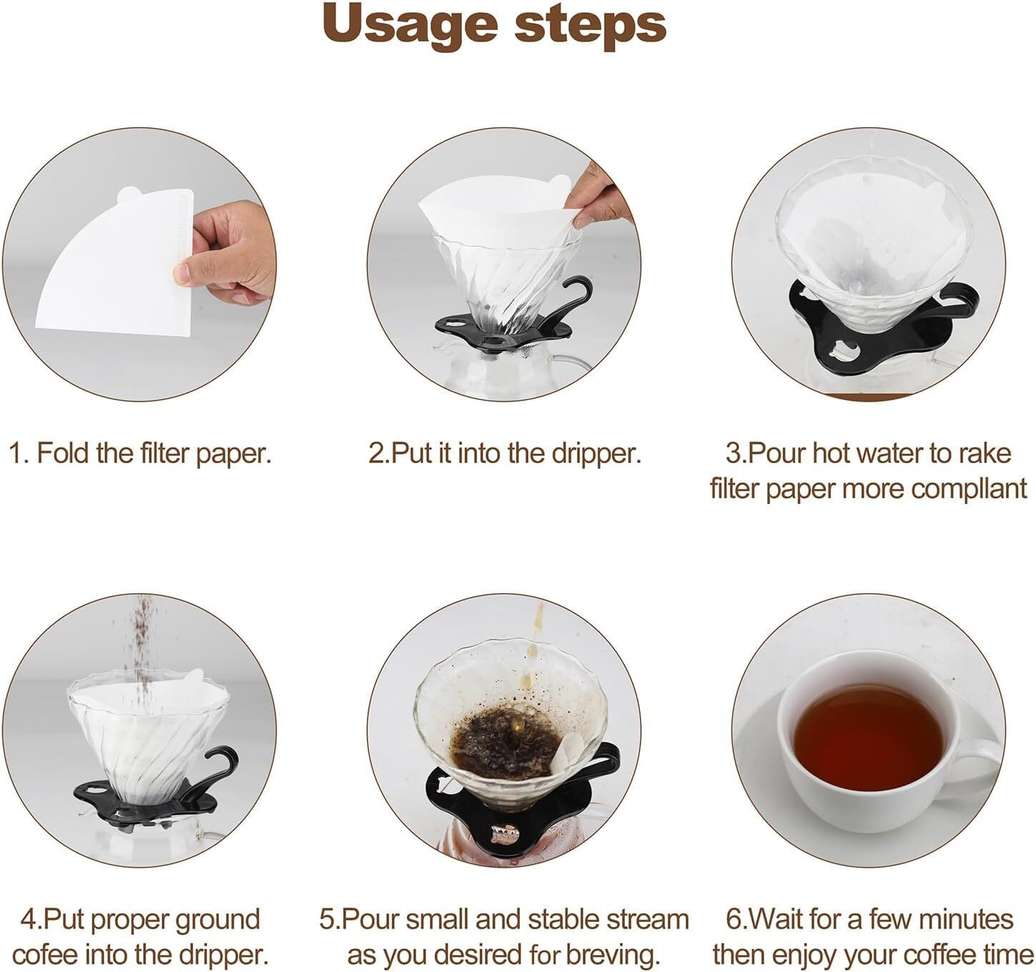 Usage steps

1. Fold the filter paper.

2.Put it into the dripper.

3.Pour hot water to rake filter paper more compllant

4.Put proper ground cofee into the dripper.

5.Pour small and stable stream as you desired for breving.

6.Wait for a few minutes then enjoy your coffee time