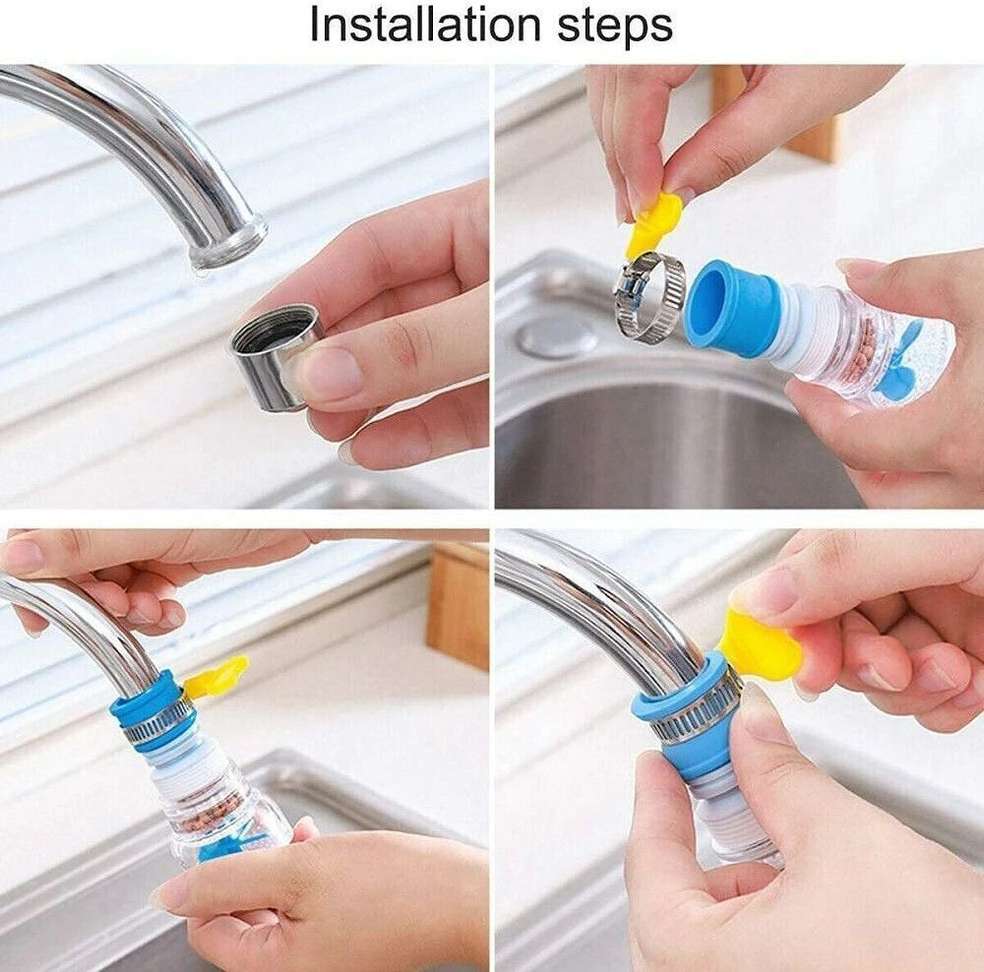 Installation steps