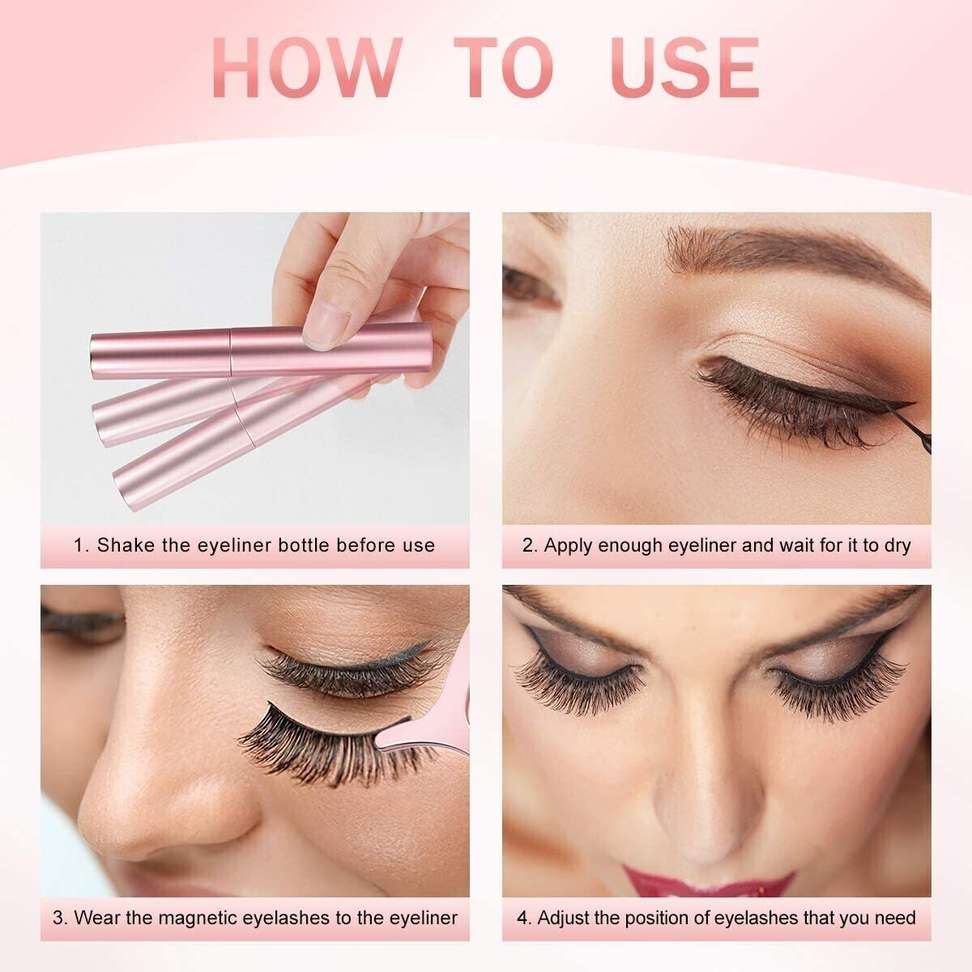 HOW TO USE

1. Shake the eyeliner bottle before use

2. Apply enough eyeliner and wait for it to dry

3. Wear the magnetic eyelashes to the eyeliner

4. Adjust the position of eyelashes that you need