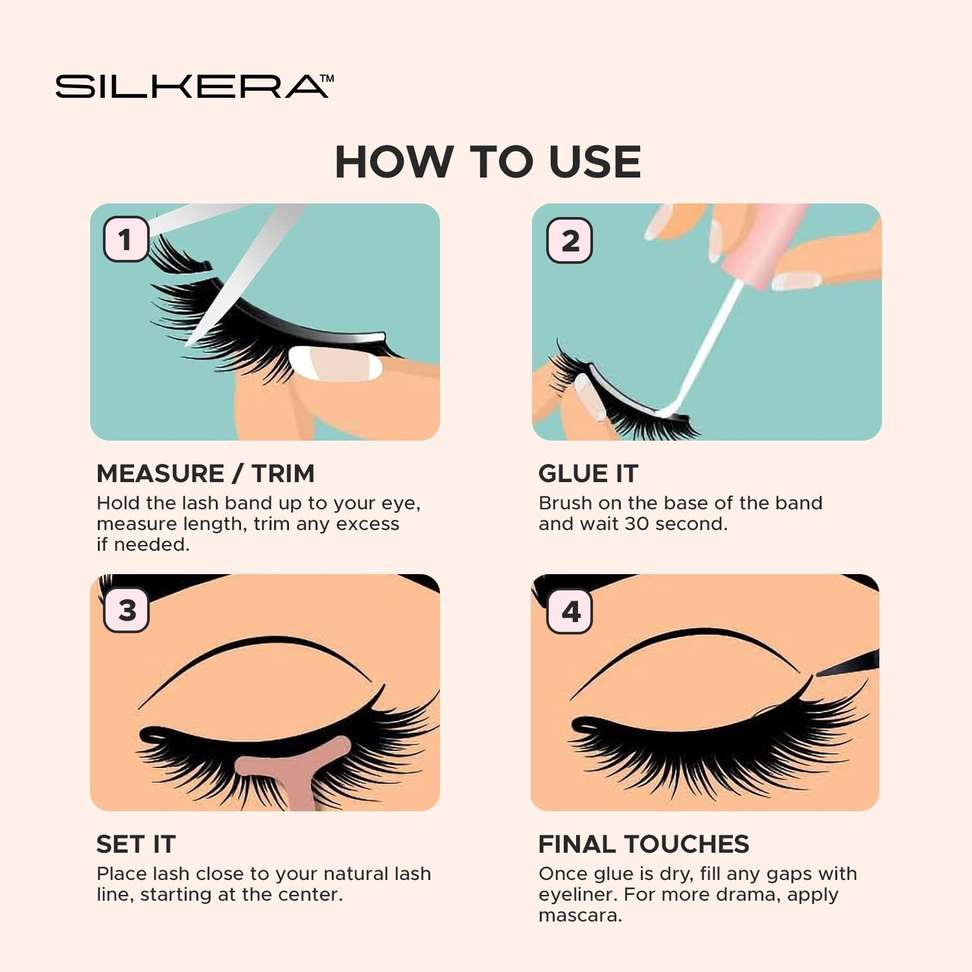 SILKERA™

HOW TO USE

1

MEASURE / TRIM
Hold the lash band up to your eye, measure length, trim any excess if needed.

2

GLUE IT
Brush on the base of the band and wait 30 second.

3

SET IT
Place lash close to your natural lash line, starting at the center.

4

FINAL TOUCHES
Once glue is dry, fill any gaps with eyeliner. For more drama, apply mascara.