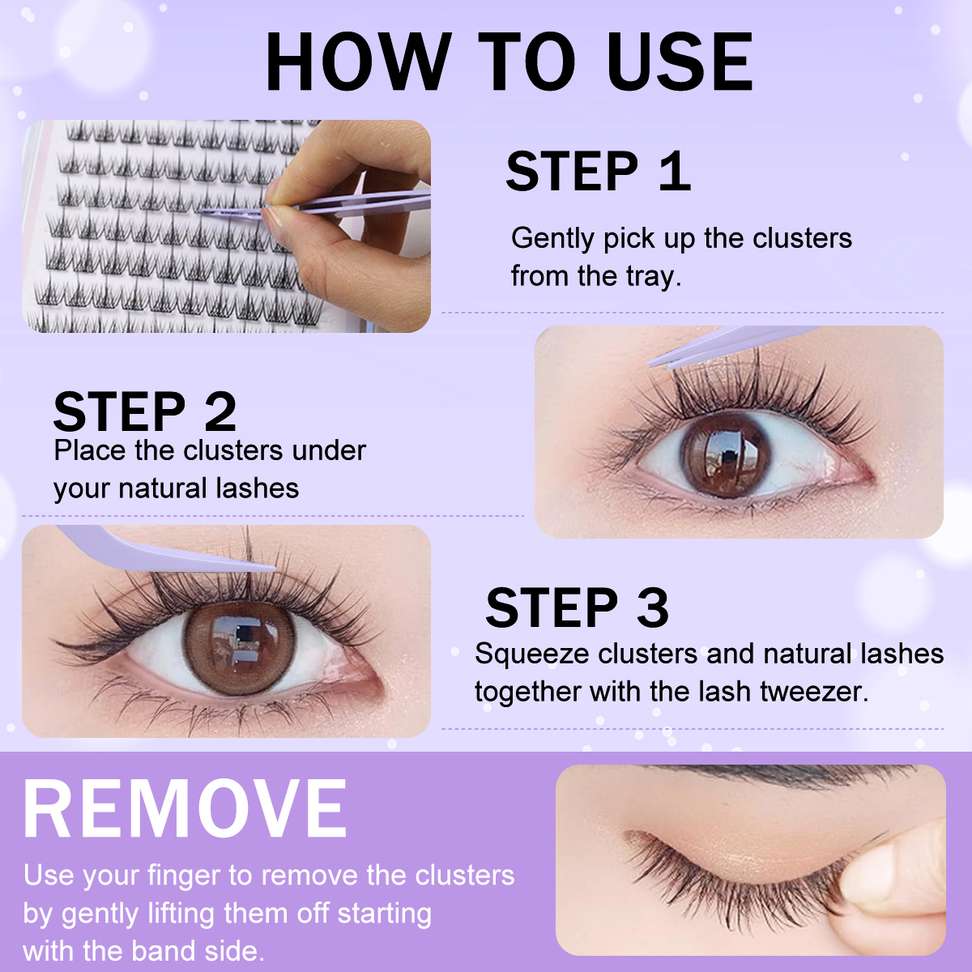 HOW TO USE

STEP 1
Gently pick up the clusters from the tray.

STEP 2
Place the clusters under your natural lashes

STEP 3
Squeeze clusters and natural lashes together with the lash tweezer.

REMOVE
Use your finger to remove the clusters by gently lifting them off starting with the band side.