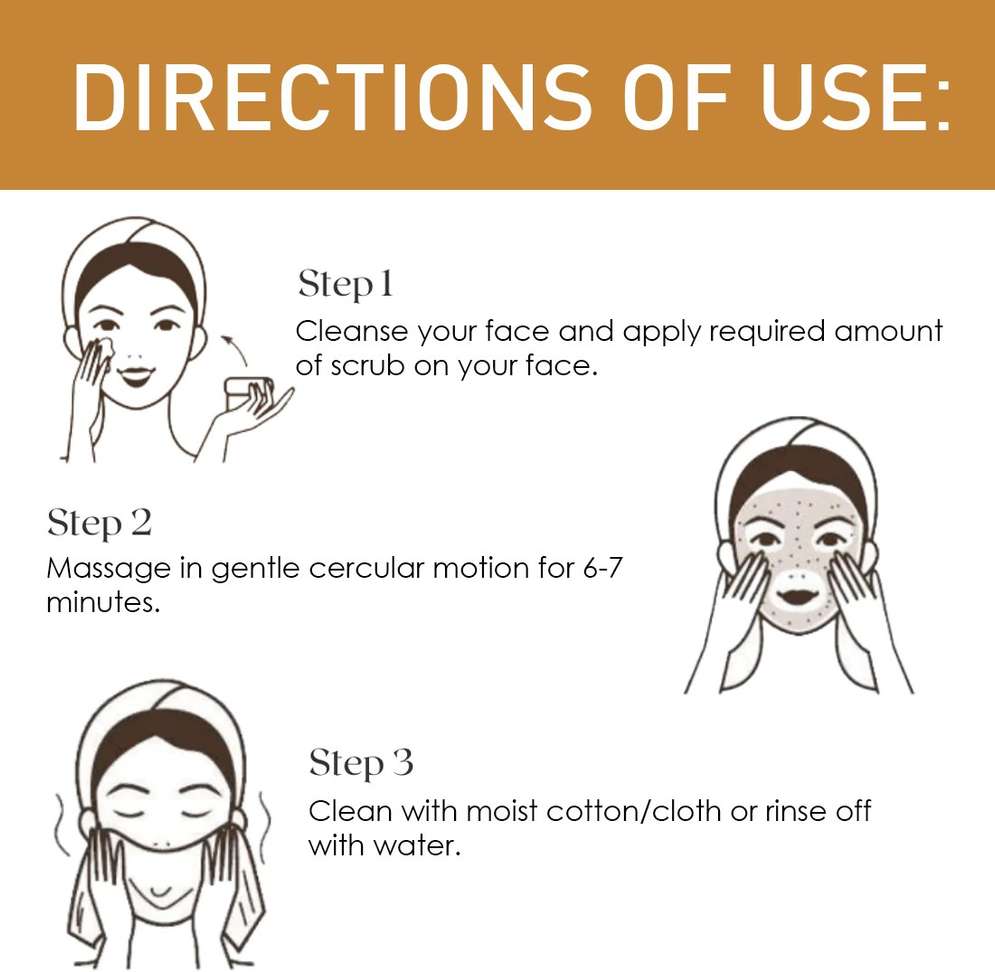 DIRECTIONS OF USE:

Step 1
Cleanse your face and apply required amount of scrub on your face.

Step 2
Massage in gentle cercular motion for 6-7 minutes.

Step 3
Clean with moist cotton/cloth or rinse off with water.