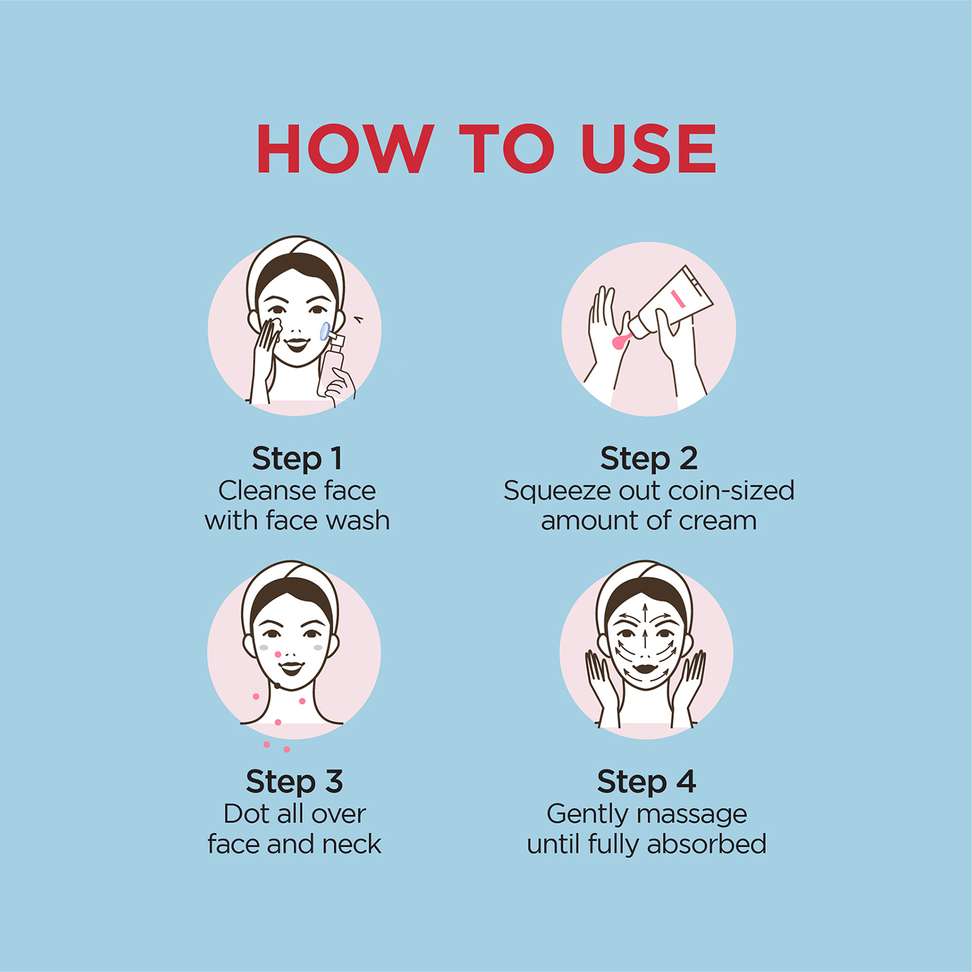 HOW TO USE

Step 1
Cleanse face with face wash

Step 2
Squeeze out coin-sized amount of cream

Step 3
Dot all over face and neck

Step 4
Gently massage until fully absorbed