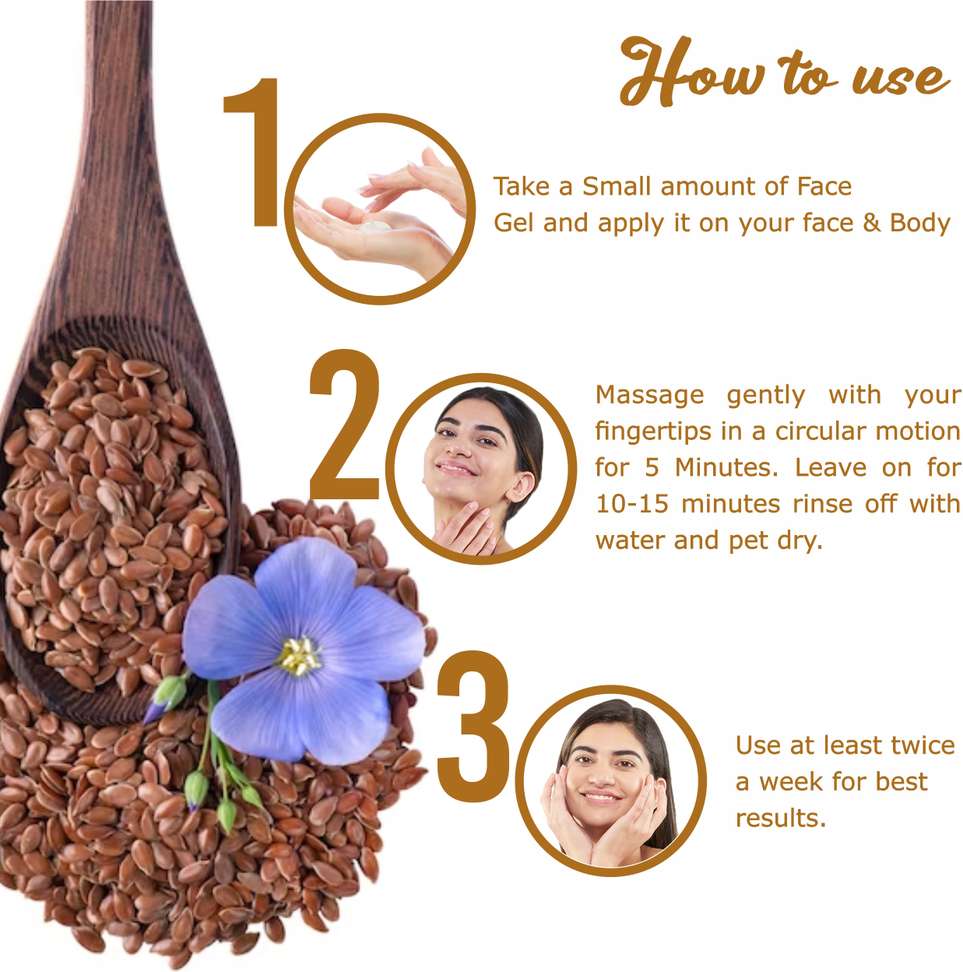 How to use

1

Take a Small amount of Face Gel and apply it on your face & Body

2

Massage gently with your fingertips in a circular motion for 5 Minutes. Leave on for 10-15 minutes rinse off with water and pet dry.

3

Use at least twice a week for best results.