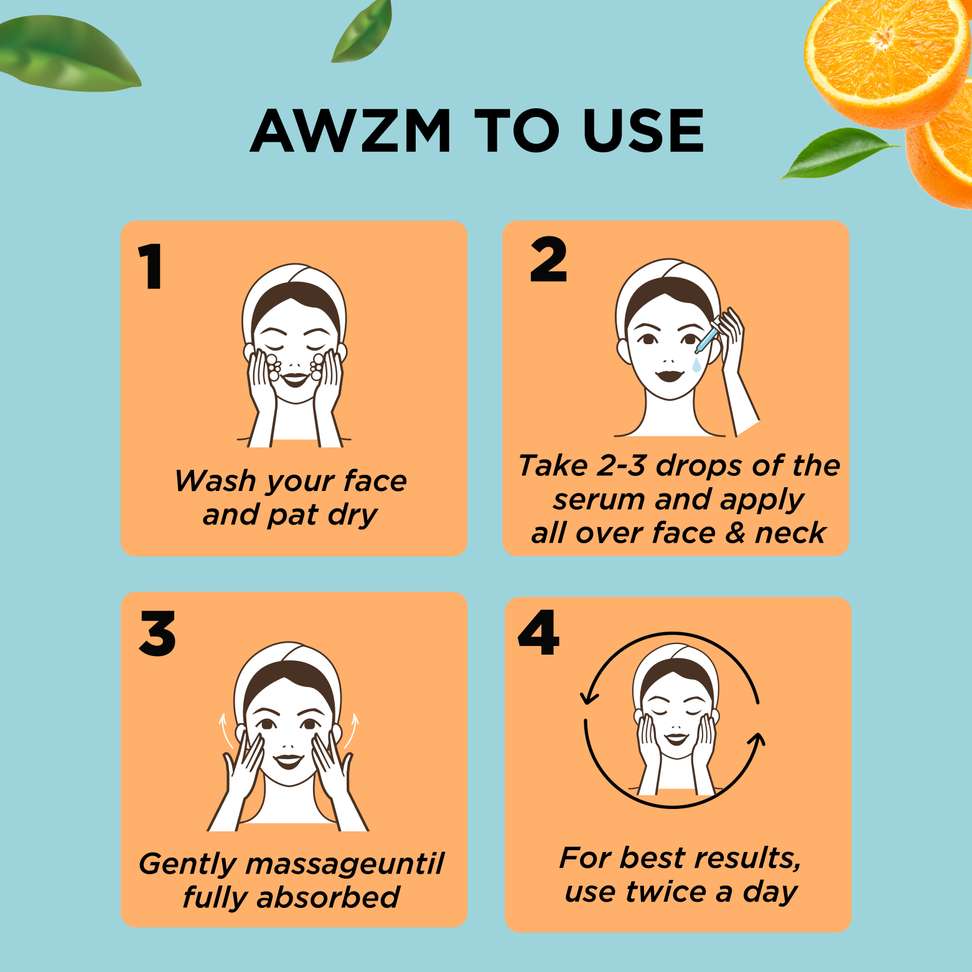 AWZM TO USE

1

Wash your face and pat dry

2

Take 2-3 drops of the serum and apply all over face & neck

3

Gently massageuntil fully absorbed

4

For best results, use twice a day