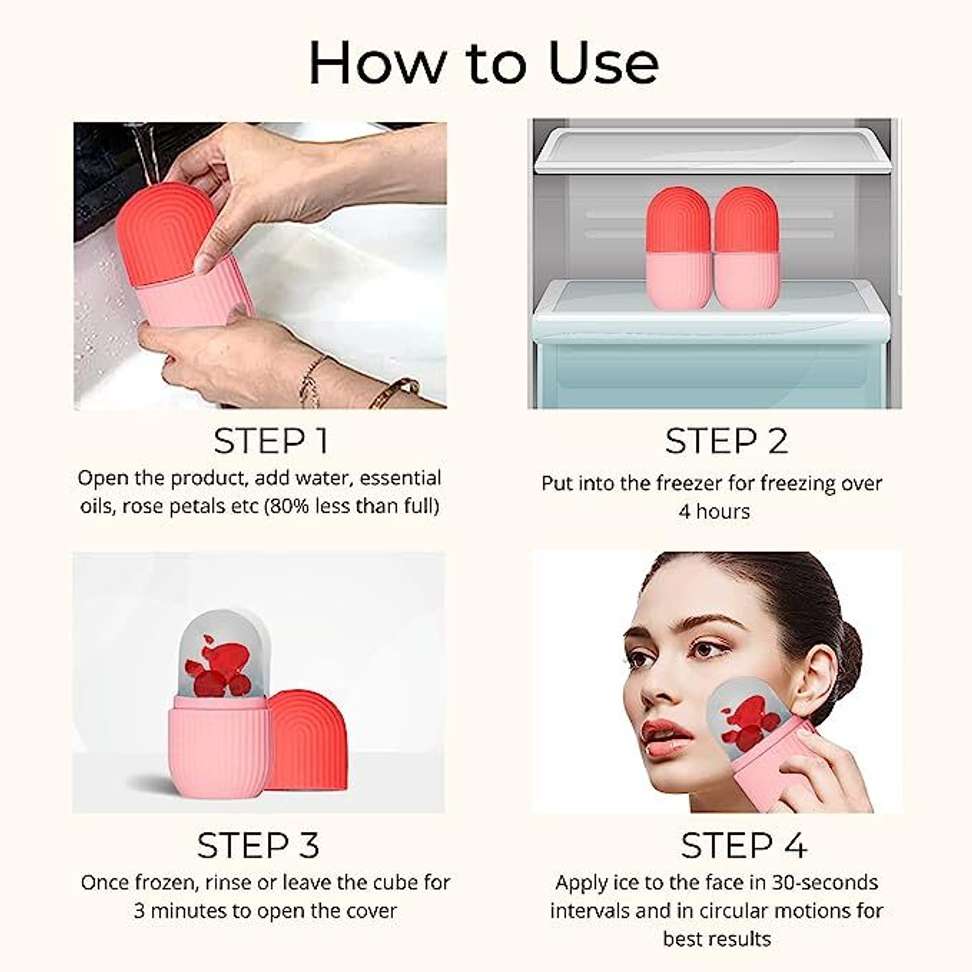 How to Use

STEP 1
Open the product, add water, essential oils, rose petals etc (80% less than full)

STEP 2
Put into the freezer for freezing over 4 hours

STEP 3
Once frozen, rinse or leave the cube for 3 minutes to open the cover

STEP 4
Apply ice to the face in 30-seconds intervals and in circular motions for best results