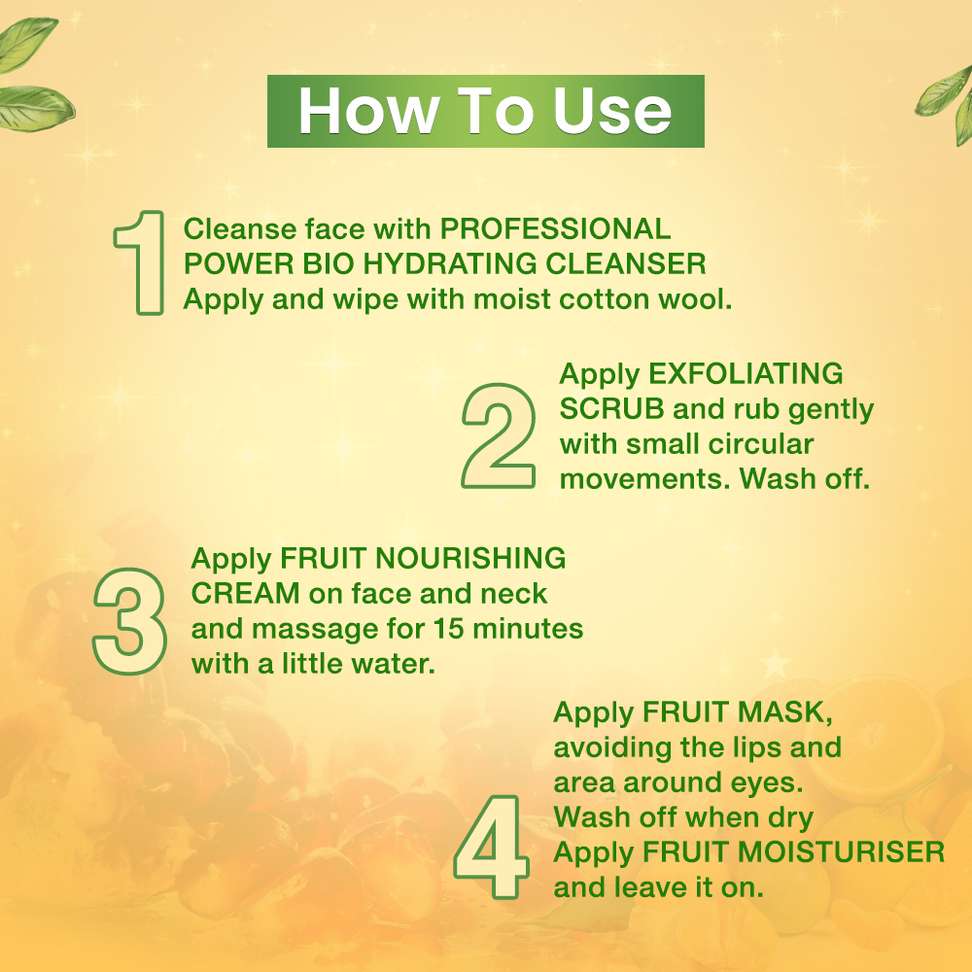 How To Use

1 Cleanse face with PROFESSIONAL POWER BIO HYDRATING CLEANSER Apply and wipe with moist cotton wool.

2 Apply EXFOLIATING SCRUB and rub gently with small circular movements. Wash off.

3 Apply FRUIT NOURISHING CREAM on face and neck and massage for 15 minutes with a little water.

4 Apply FRUIT MASK, avoiding the lips and area around eyes. Wash off when dry Apply FRUIT MOISTURISER and leave it on.