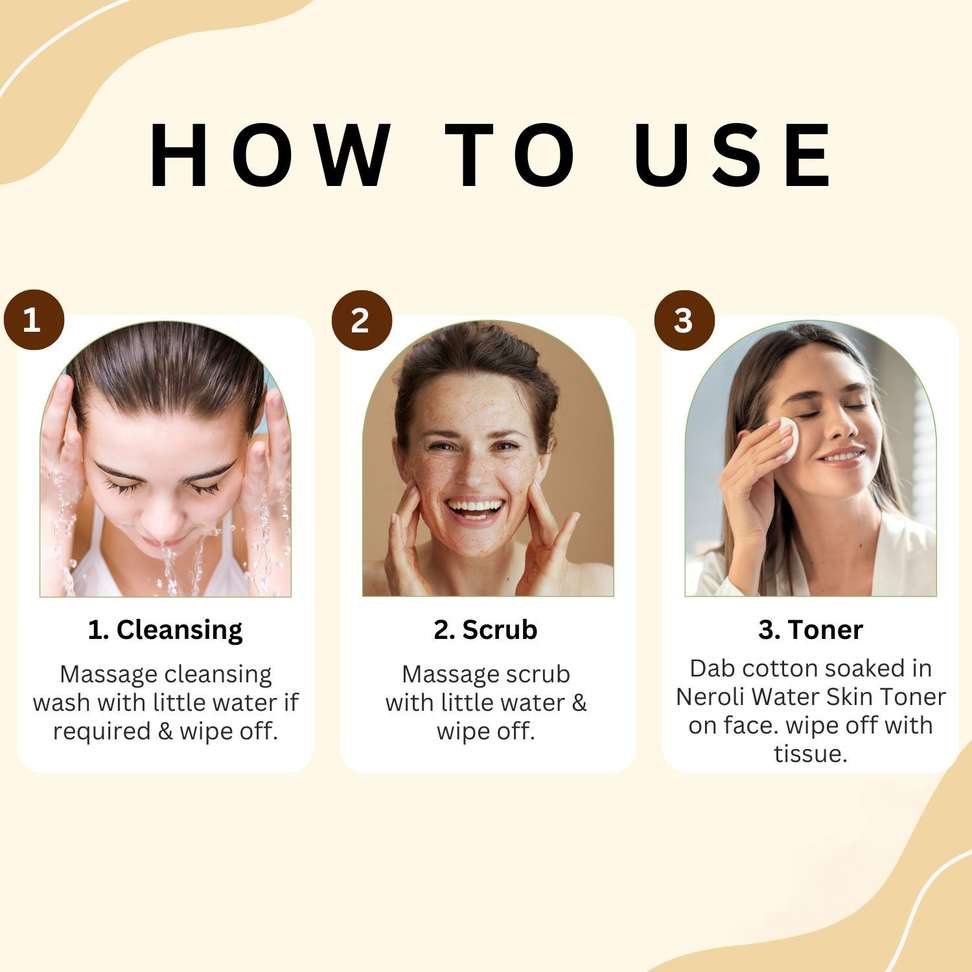 HOW TO USE

1

1. Cleansing

Massage cleansing wash with little water if required & wipe off.

2

2. Scrub

Massage scrub with little water & wipe off.

3

3. Toner

Dab cotton soaked in Neroli Water Skin Toner on face. wipe off with tissue.