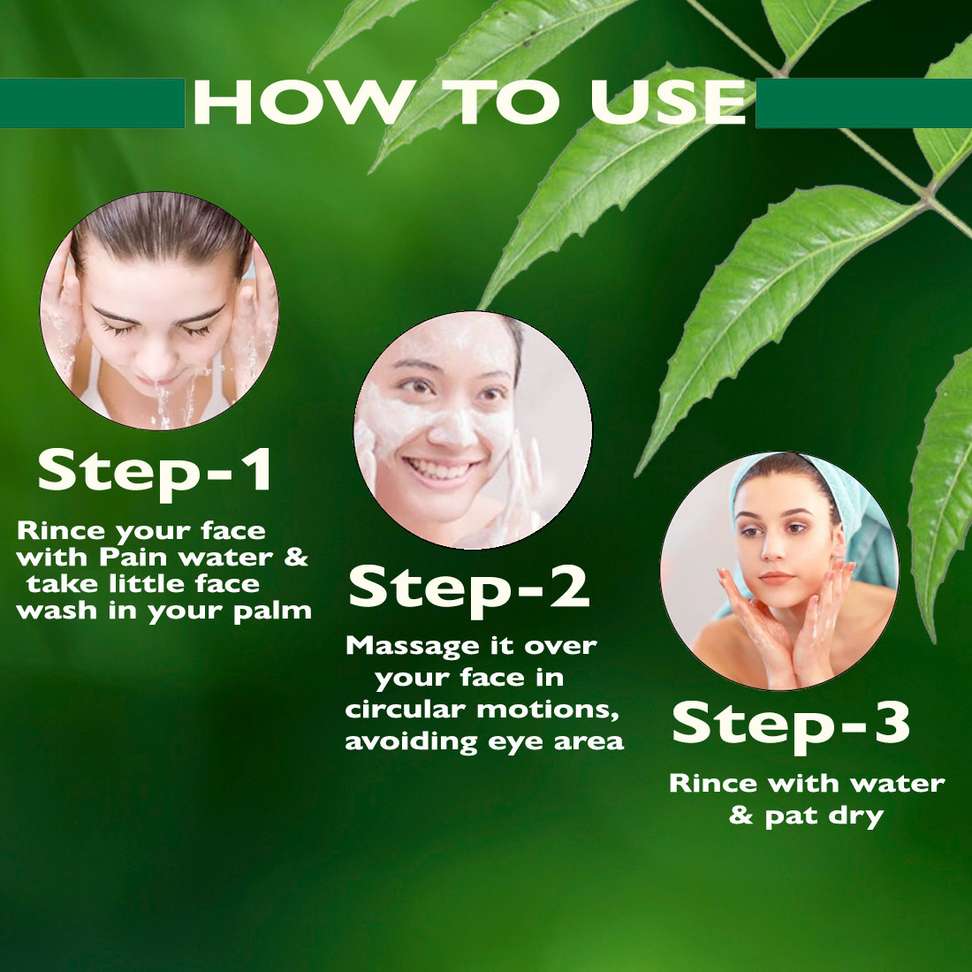 HOW TO USE

Step-1

Rince your face with Pain water & take little face wash in your palm

Step-2

Massage it over your face in circular motions, avoiding eye area

Step-3

Rince with water & pat dry