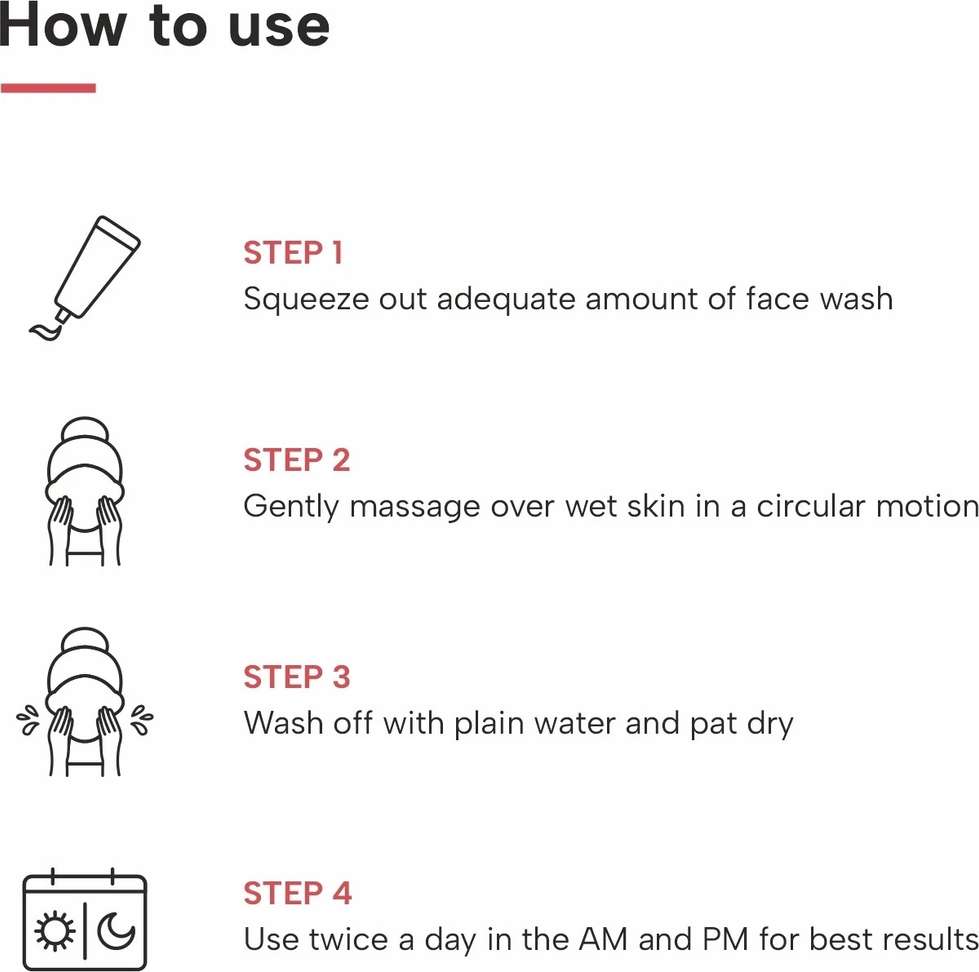 How to use

STEP 1
Squeeze out adequate amount of face wash

STEP 2
Gently massage over wet skin in a circular motion

STEP 3
Wash off with plain water and pat dry

STEP 4
Use twice a day in the AM and PM for best results