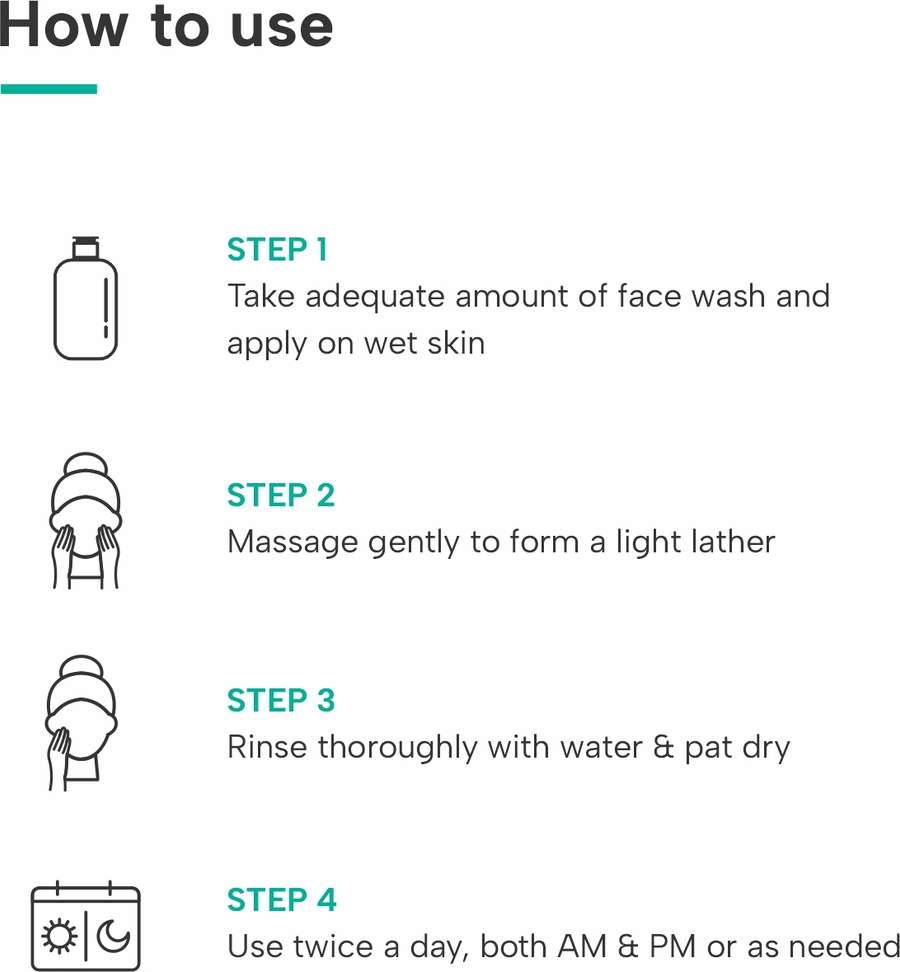 How to use

STEP 1
Take adequate amount of face wash and apply on wet skin

STEP 2
Massage gently to form a light lather

STEP 3
Rinse thoroughly with water & pat dry

STEP 4
Use twice a day, both AM & PM or as needed