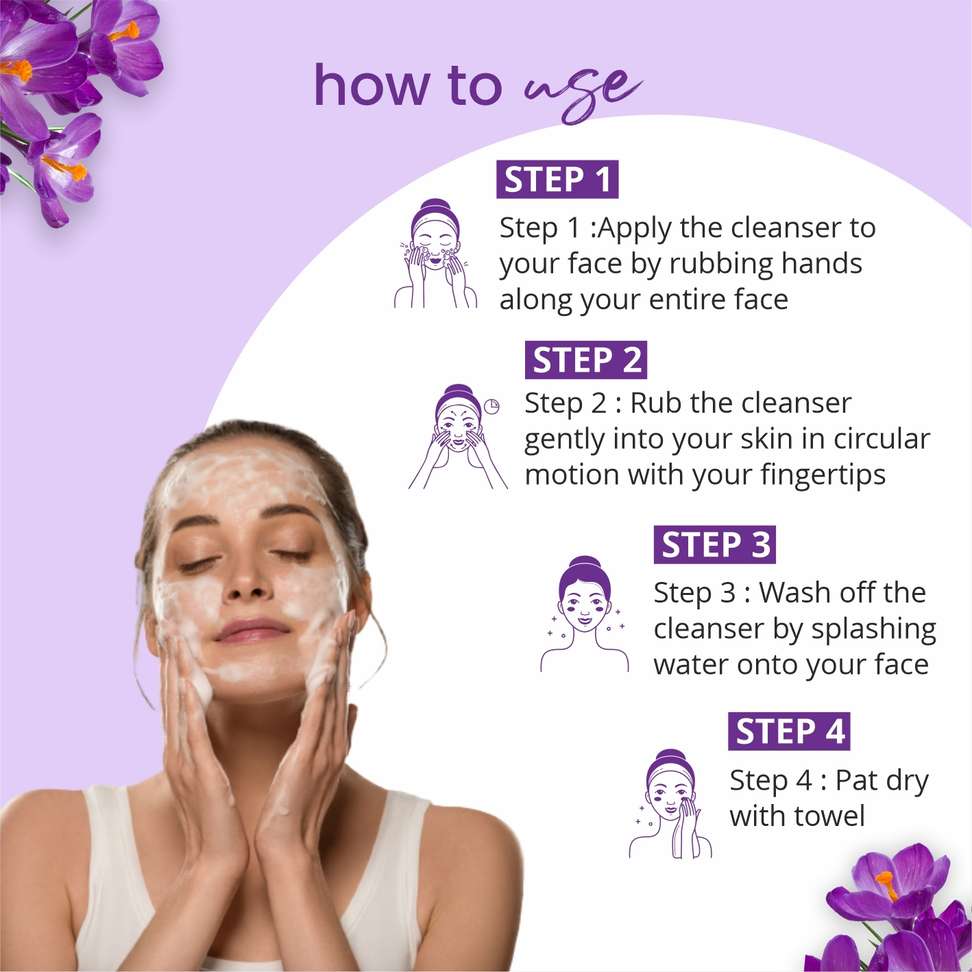 how to use

STEP 1

Step 1 :Apply the cleanser to your face by rubbing hands along your entire face

STEP 2

Step 2 : Rub the cleanser gently into your skin in circular motion with your fingertips

STEP 3

Step 3 : Wash off the cleanser by splashing water onto your face

STEP 4

Step 4 : Pat dry with towel