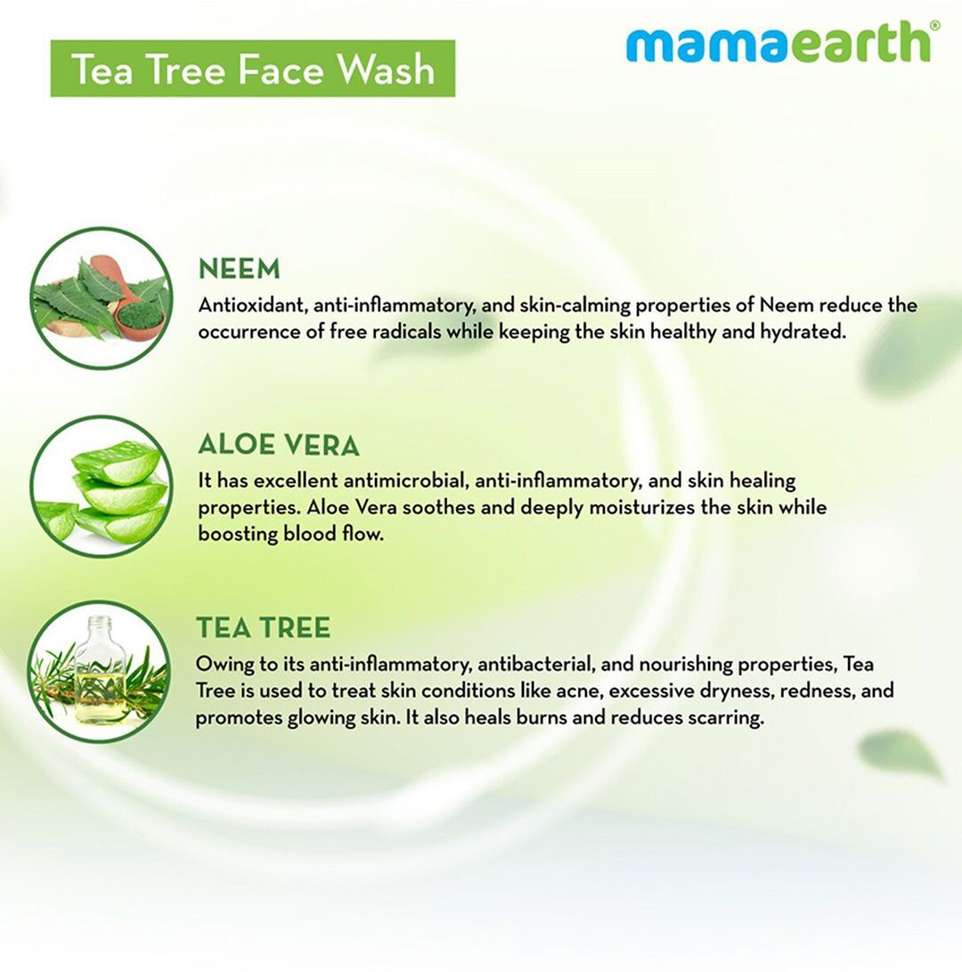 Tea Tree Face Wash

mamaearth®

NEEM
Antioxidant, anti-inflammatory, and skin-calming properties of Neem reduce the occurrence of free radicals while keeping the skin healthy and hydrated.

ALOE VERA
It has excellent antimicrobial, anti-inflammatory, and skin healing properties. Aloe Vera soothes and deeply moisturizes the skin while boosting blood flow.

TEA TREE
Owing to its anti-inflammatory, antibacterial, and nourishing properties, Tea Tree is used to treat skin conditions like acne, excessive dryness, redness, and promotes glowing skin. It also heals burns and reduces scarring.