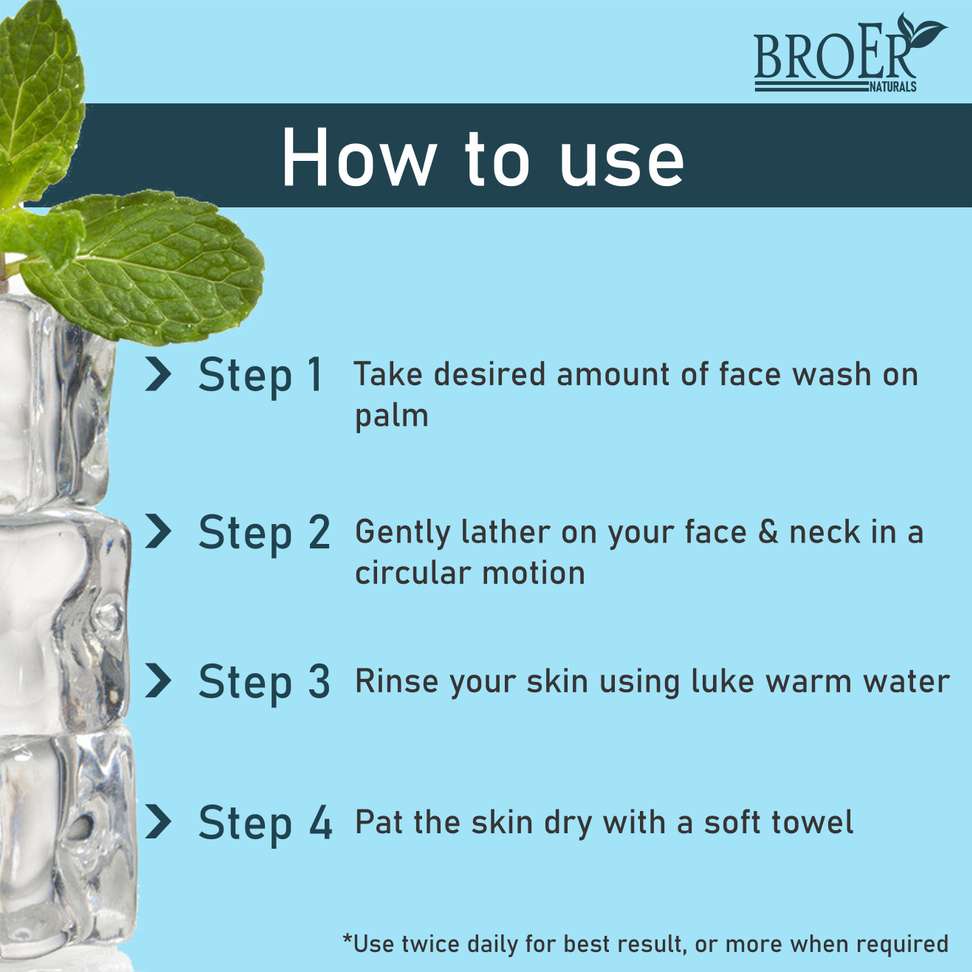 BROER
NATURALS

How to use

Step 1 Take desired amount of face wash on palm

Step 2 Gently lather on your face & neck in a circular motion

Step 3 Rinse your skin using luke warm water

Step 4 Pat the skin dry with a soft towel

*Use twice daily for best result, or more when required