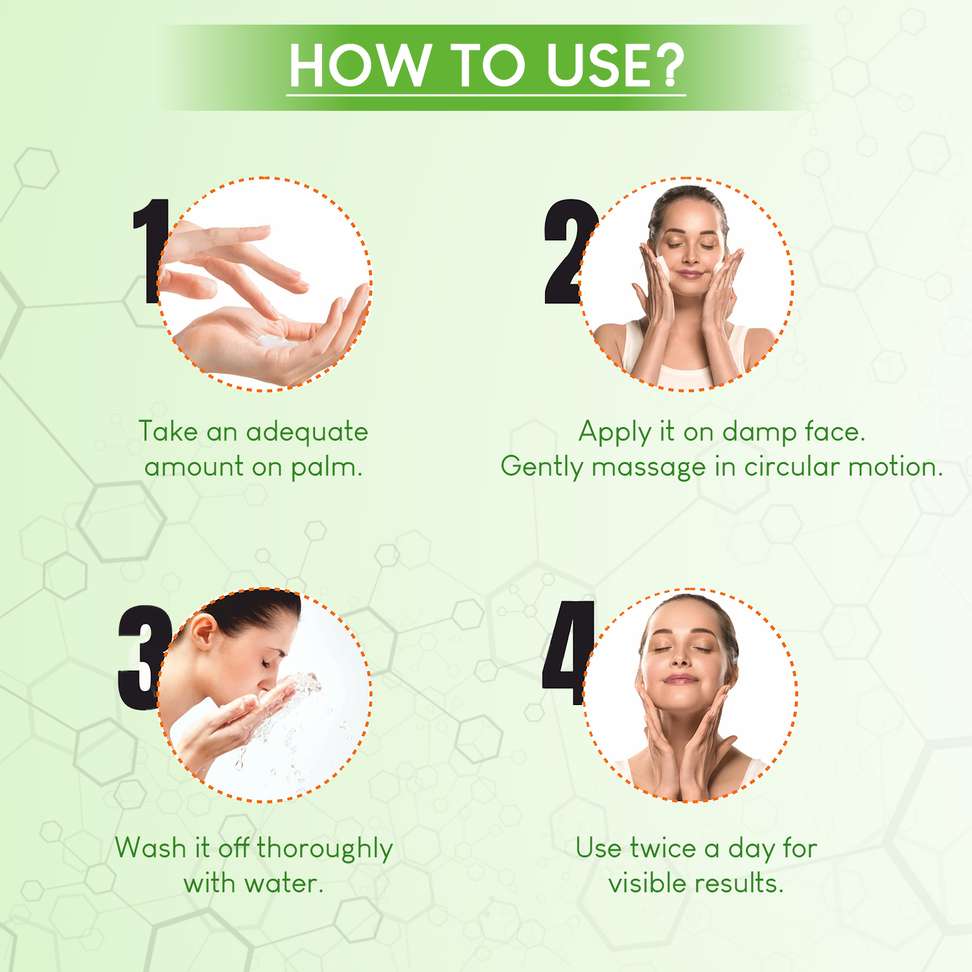 HOW TO USE?

1

Take an adequate amount on palm.

2

Apply it on damp face. Gently massage in circular motion.

3

Wash it off thoroughly with water.

4

Use twice a day for visible results.