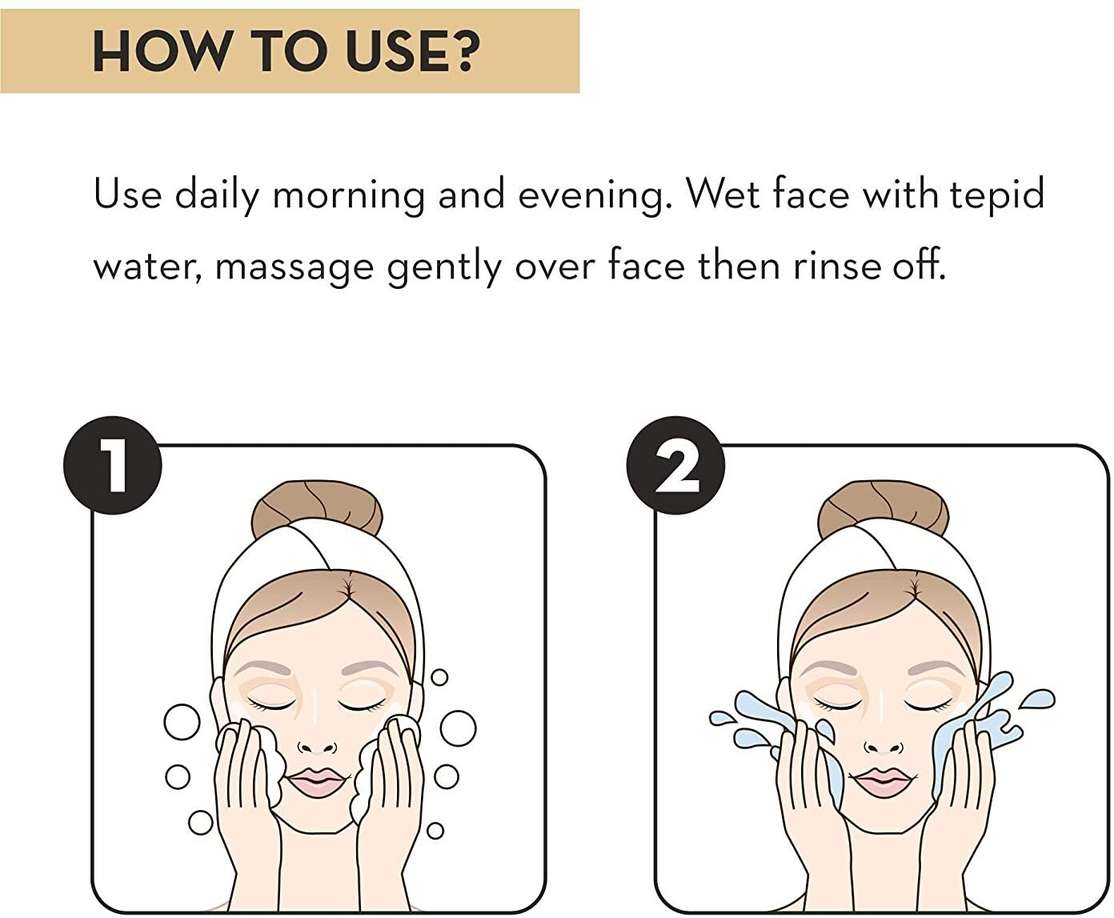 HOW TO USE?

Use daily morning and evening. Wet face with tepid water, massage gently over face then rinse off.

1

2