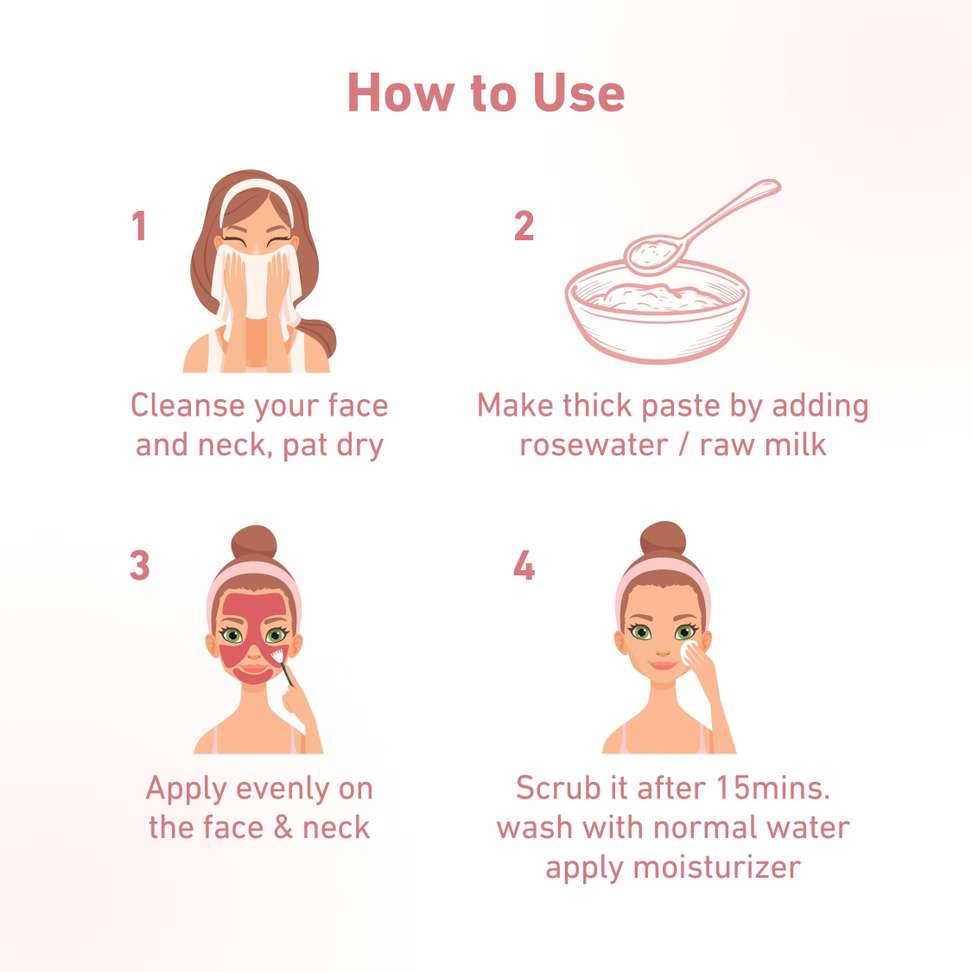 How to Use

1

Cleanse your face and neck, pat dry

2

Make thick paste by adding rosewater / raw milk

3

Apply evenly on the face & neck

4

Scrub it after 15mins. wash with normal water apply moisturizer