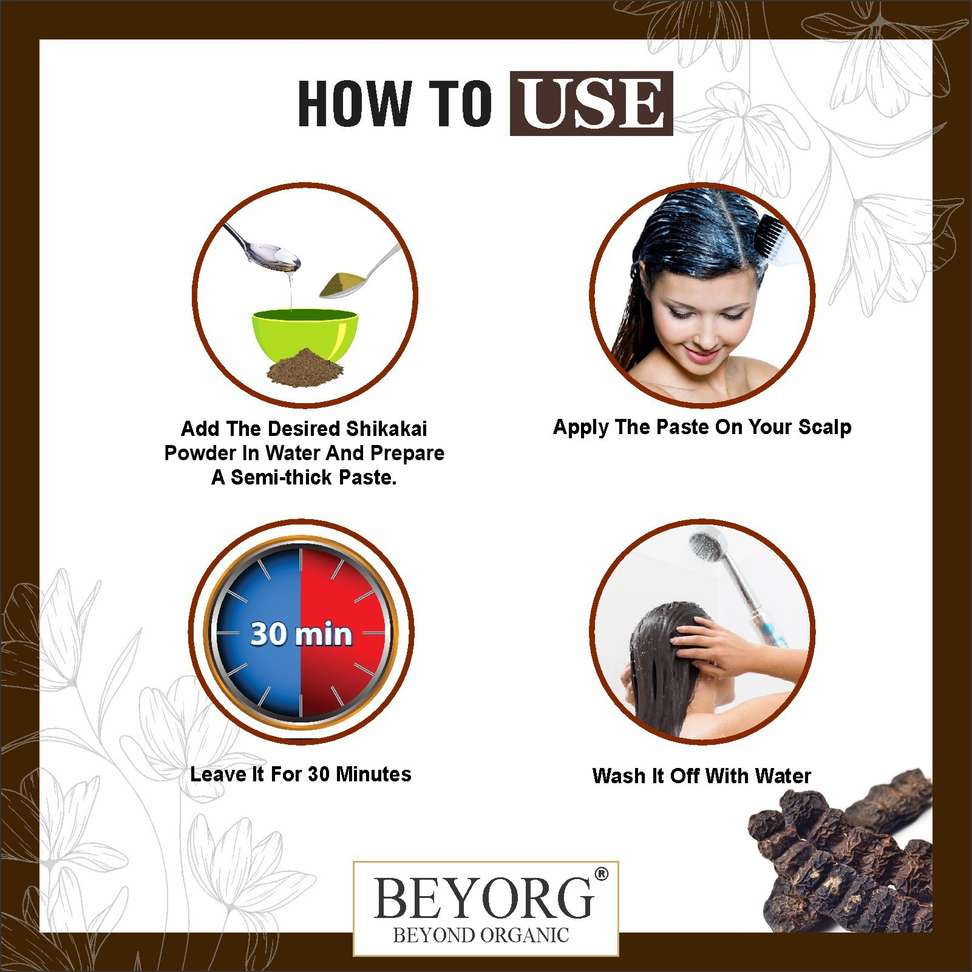 HOW TO USE

Add The Desired Shikakai Powder In Water And Prepare A Semi-thick Paste.

Apply The Paste On Your Scalp

30 min

Leave It For 30 Minutes

Wash It Off With Water

BEYORG®
BEYOND ORGANIC