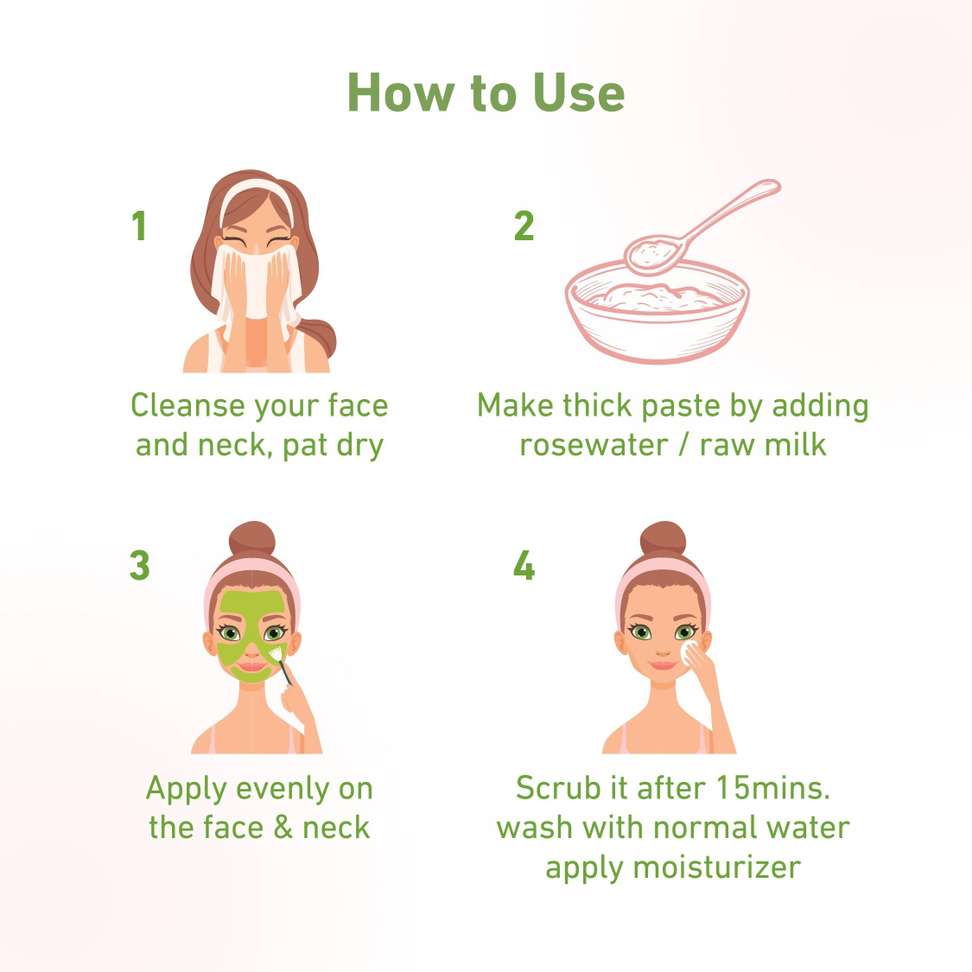 How to Use

1

Cleanse your face and neck, pat dry

2

Make thick paste by adding rosewater / raw milk

3

Apply evenly on the face & neck

4

Scrub it after 15mins. wash with normal water apply moisturizer