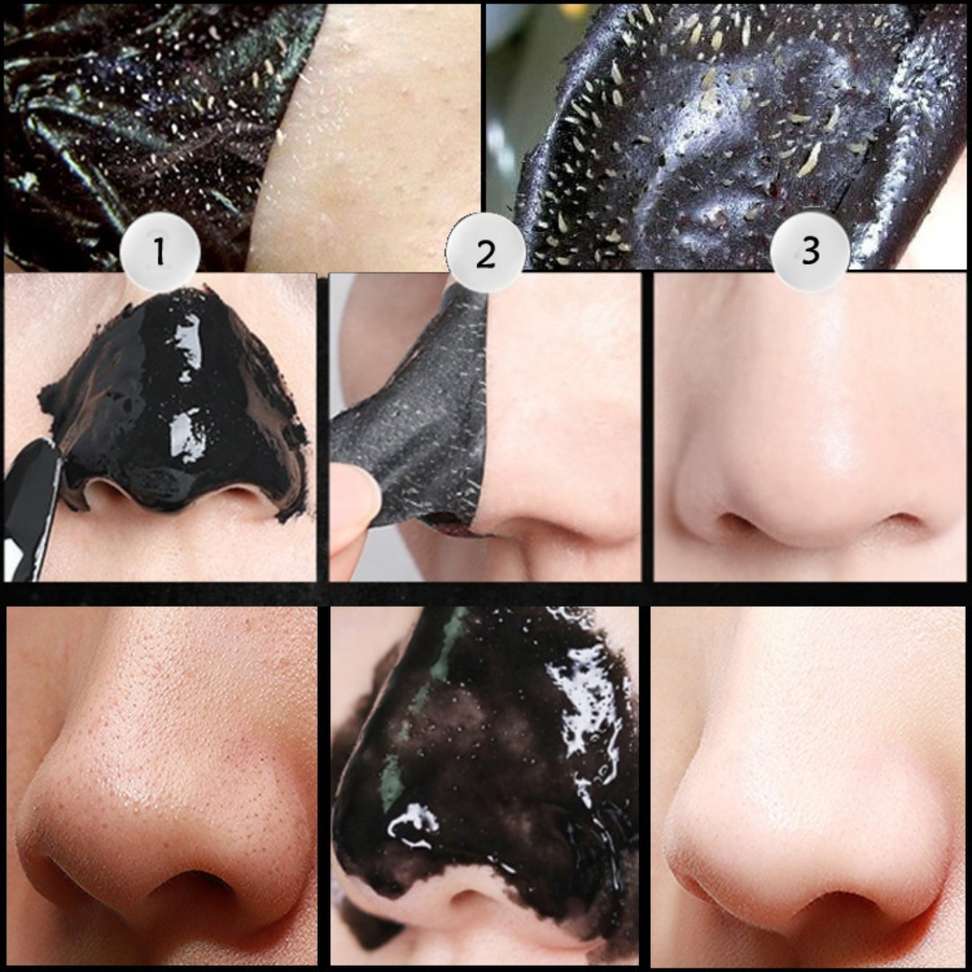 1

2

3